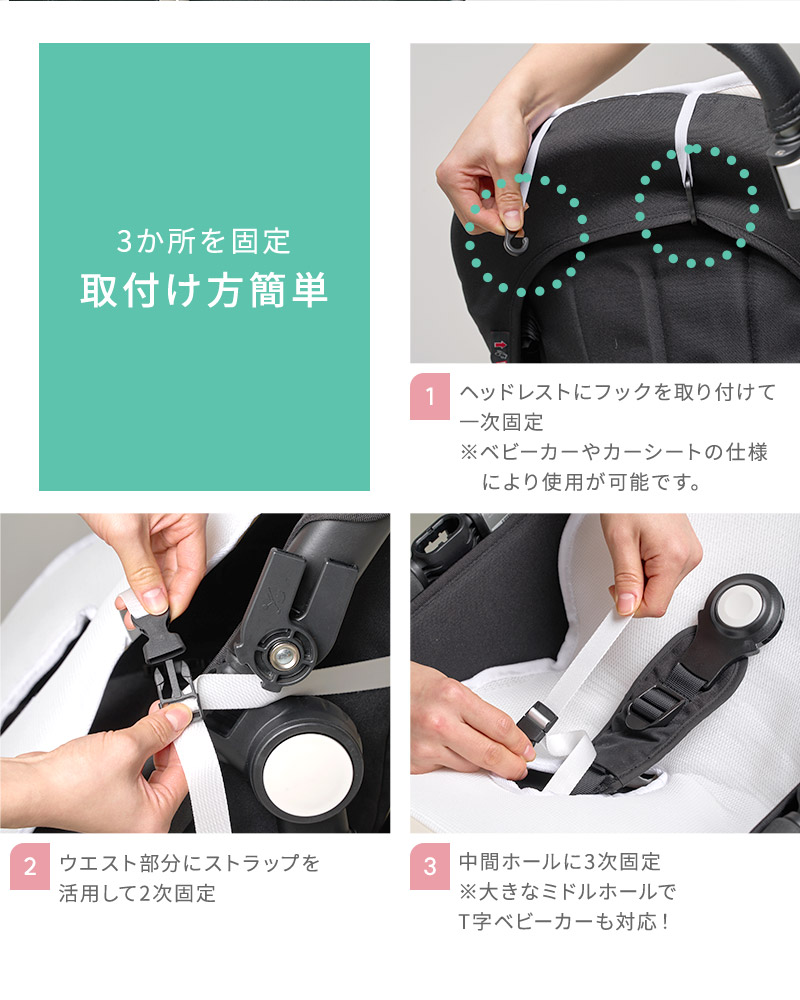 3か所を固定
取付け方簡単

1 ヘッドレストにフックを取り付けて一次固定
※ベビーカーやカーシートの仕様により使用が可能です。

2 ウエスト部分にストラップを活用して2次固定

3 中間ホールに3次固定
※大きなミドルホールでT字ベビーカーも対応！