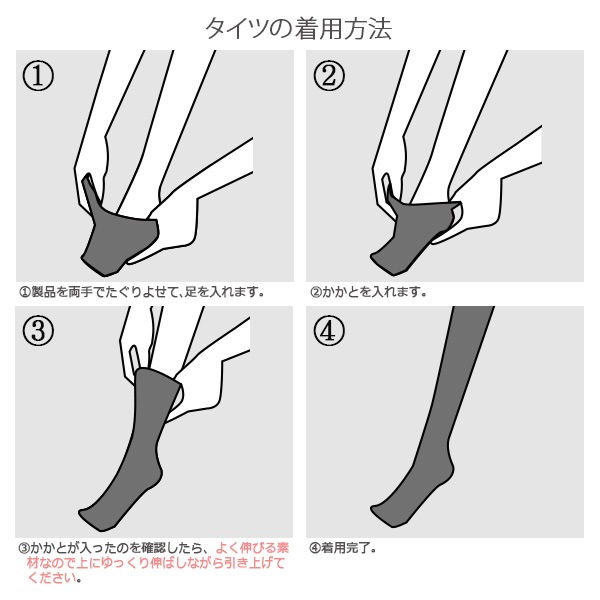 タイツの着用方法

①

①製品を両手でたぐりよせて､足を入れます。

②

②かかとを入れます。

③

③かかとが入ったのを確認したら、よく伸びる素材なので上にゆっくり伸ばしながら引き上げてください。

④

④着用完了。