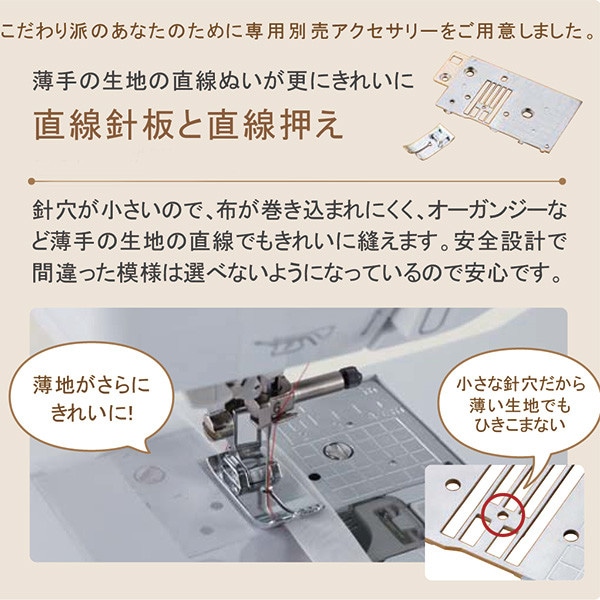 こだわり派のあなたのために専用別売アクセサリーをご用意しました。

薄手の生地の直線ぬいが更にきれいに

直線針板と直線押え

針穴が小さいので、布が巻き込まれにくく、オーガンジーなど薄手の生地の直線でもきれいに縫えます。安全設計で間違った模様は選べないようになっているので安心です。

薄地がさらにきれいに!

小さな針穴だから薄い生地でもひきこまない