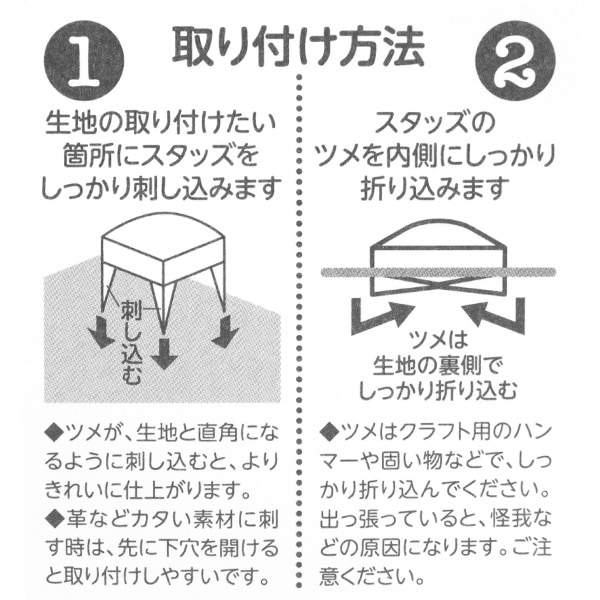 取り付け方法

1

生地の取り付けたい箇所にスタッズをしっかり刺し込みます

刺し込む

◆ツメが、生地と直角になるように刺し込むと、よりきれいに仕上がります。

◆革などカタい素材に刺す時は、先に下穴を開けると取り付けしやすいです。

2

スタッズのツメを内側にしっかり折り込みます

ツメは生地の裏側でしっかり折り込む

◆ツメはクラフト用のハンマーや固い物などで、しっかり折り込んでください。出っ張っていると、怪我などの原因になります。ご注意ください。