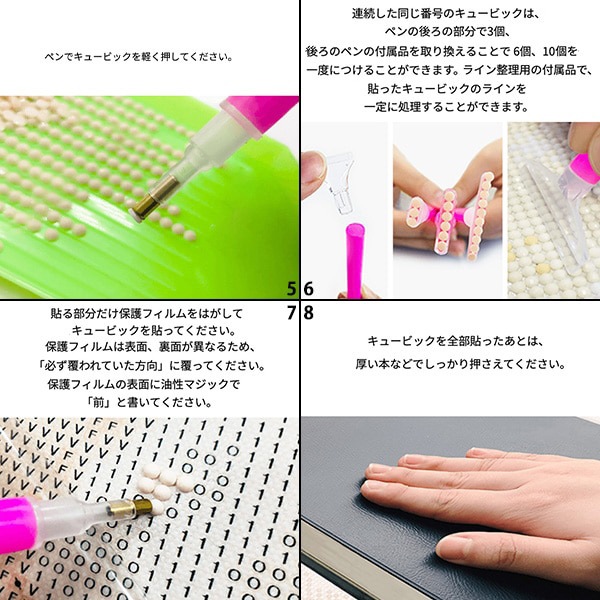 ペンでキュービックを軽く押してください。

5

連続した同じ番号のキュービックは、ペンの後ろの部分で3個、後ろのペンの付属品を取り換えることで 6個、10個を一度につけることができます。ライン整理用の付属品で、貼ったキュービックのラインを一定に処理することができます。

6

貼る部分だけ保護フィルムをはがしてキュービックを貼ってください。保護フィルムは表面、裏面が異なるため、「必ず覆われていた方向」に覆ってください。保護フィルムの表面に油性マジックで「前」と書いてください。

7

8

キュービックを全部貼ったあとは、厚い本などでしっかり押さえてください。