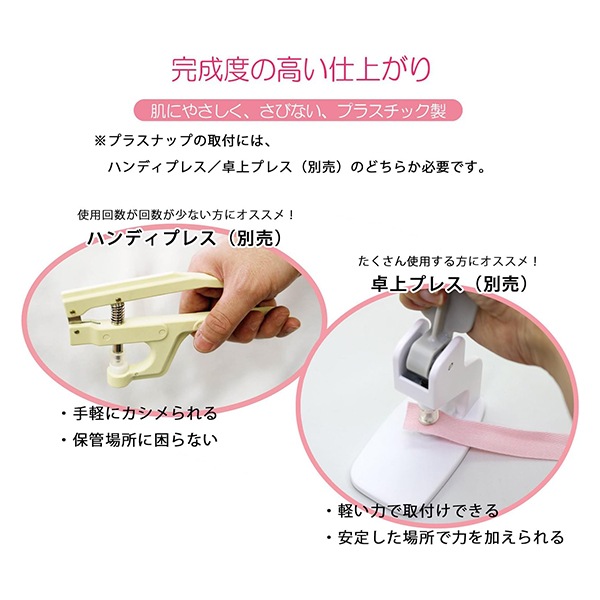 完成度の高い仕上がり

肌にやさしく、さびない、プラスチック製

※プラスナップの取付には、
ハンディプレス／卓上プレス（別売）のどちらか必要です。

使用回数が回数が少ない方にオススメ！
ハンディプレス（別売）

・手軽にカシメられる
・保管場所に困らない

たくさん使用する方にオススメ！
卓上プレス（別売）

・軽い力で取付けできる
・安定した場所で力を加えられる