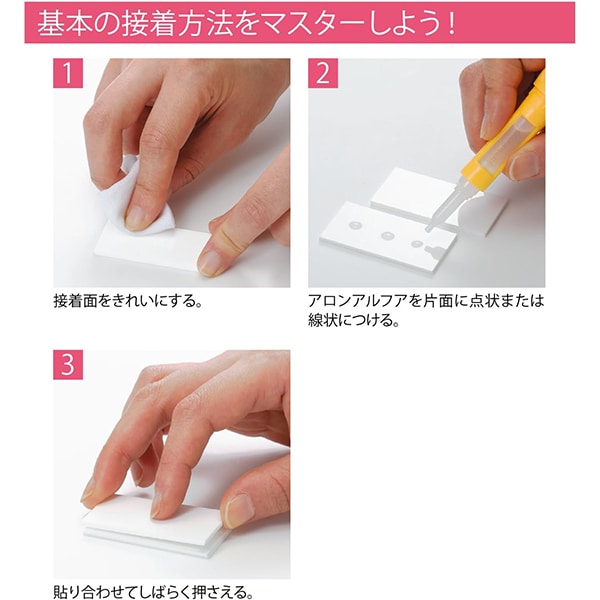 基本の接着方法をマスターしよう！

1

接着面をきれいにする。

2

アロンアルフアを片面に点状または線状につける。

3

貼り合わせてしばらく押さえる。