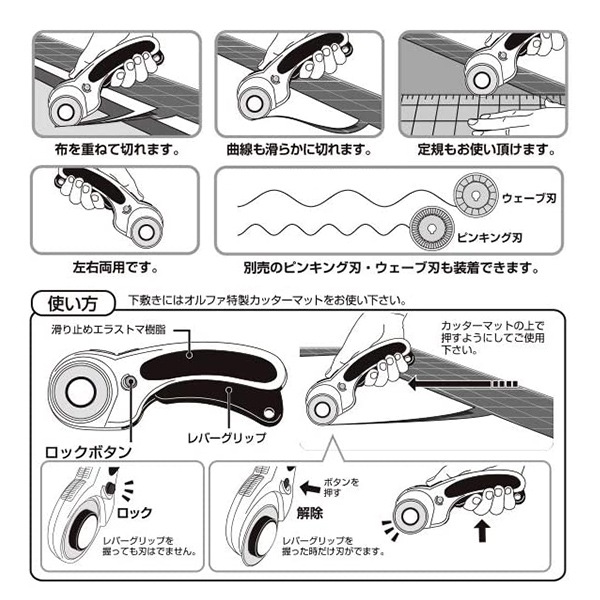 布を重ねて切れます。

曲線も滑らかに切れます。

定規もお使い頂けます。

左右両用です。

ウェーブ刃

ピンキング刃

別売のピンキング刃・ウェーブ刃も装着できます。

使い方

下敷きにはオルファ特製カッターマットをお使い下さい。

滑り止めエラストマ樹脂

レバーグリップ

ロックボタン

カッターマットの上で押すようにしてご使用下さい。

ロック

レバーグリップを握っても刃はでません。

ボタンを押す

解除

レバーグリップを握った時だけ刃がでます。