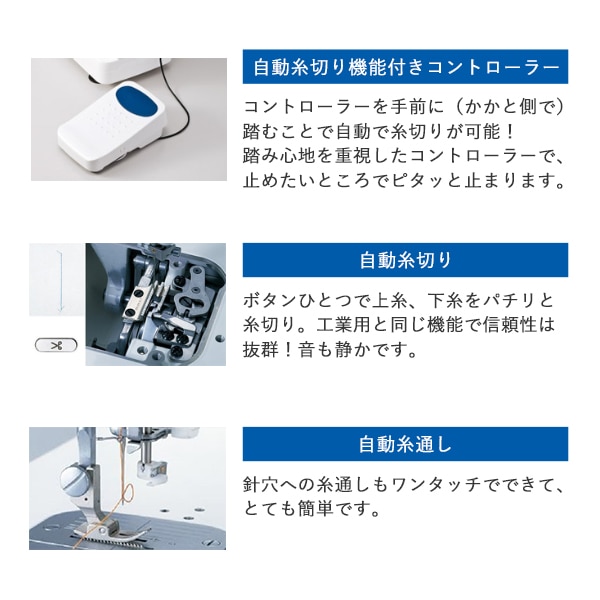 自動糸切り機能付きコントローラー

コントローラーを手前に（かかと側で）踏むことで自動で糸切りが可能！
踏み心地を重視したコントローラーで、止めたいところでピタッと止まります。

自動糸切り

ボタンひとつで上糸、下糸をパチリと糸切り。工業用と同じ機能で信頼性は抜群！音も静かです。

自動糸通し

針穴への糸通しもワンタッチでできて、とても簡単です。