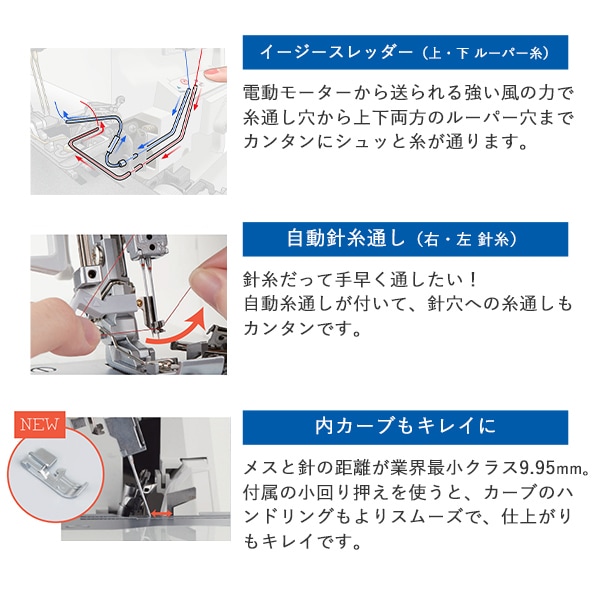 イージースレッダー（上・下 ルーパー糸）

電動モーターから送られる強い風の力で糸通し穴から上下両方のルーパー穴までカンタンにシュッと糸が通ります。

自動針糸通し（右・左 針糸）

針糸だって手早く通したい！
自動糸通しが付いて、針穴への糸通しもカンタンです。

NEW

内カーブもキレイに

メスと針の距離が業界最小クラス9.95㎜。付属の小回り押えを使うと、カーブのハンドリングもよりスムーズで、仕上がりもキレイです。