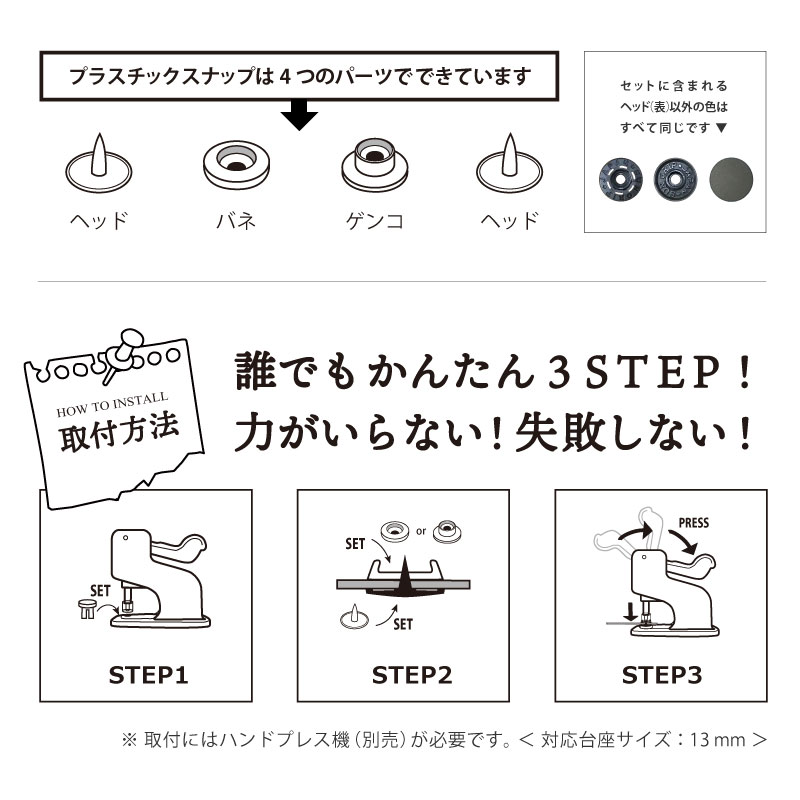 プラスチックスナップは４つのパーツでできています

ヘッド　バネ　ゲンコ　ヘッド

セットに含まれる
ヘッド(表)以外の色は
すべて同じです ▼

HOW TO INSTALL
取付方法

誰でもかんたん３STEP！
力がいらない！失敗しない！

SET

STEP1

SET
or
SET

STEP2

PRESS

STEP3

※ 取付にはハンドプレス機（別売）が必要です。＜ 対応台座サイズ：13 mm ＞