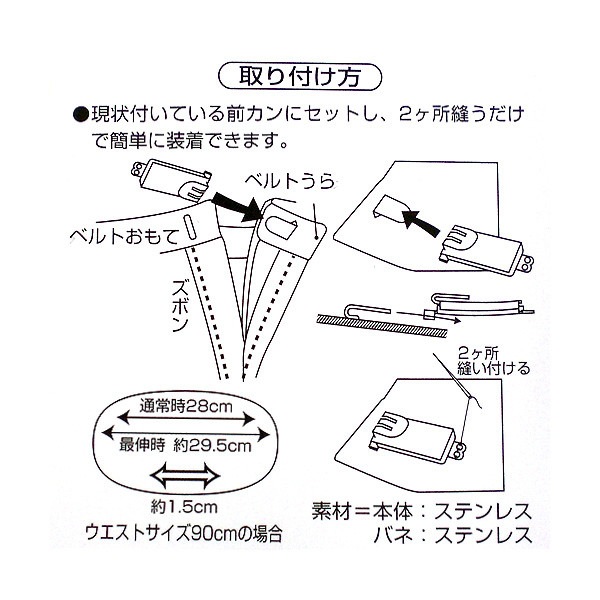 取り付け方

●現状付いている前カンにセットし、2ヶ所縫うだけで簡単に装着できます。

ベルトうら

ベルトおもて

ズボン

2ヶ所
縫い付ける

通常時28cm

最伸時 約29.5cm

約1.5cm

ウエストサイズ90cmの場合

素材＝本体：ステンレス
バネ：ステンレス