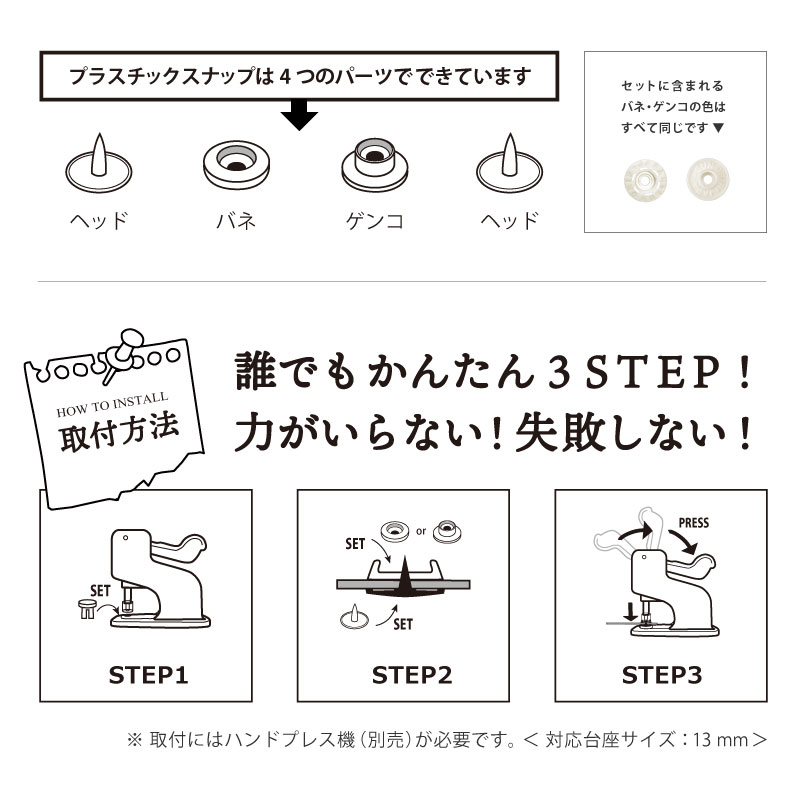 プラスチックスナップは４つのパーツでできています

ヘッド　バネ　ゲンコ　ヘッド

セットに含まれる
バネ・ゲンコの色は
すべて同じです ▼

HOW TO INSTALL
取付方法

誰でもかんたん３STEP！
力がいらない！失敗しない！

SET

STEP1

SET　or

SET

STEP2

PRESS

STEP3

※ 取付にはハンドプレス機（別売）が必要です。＜ 対応台座サイズ：13 mm ＞