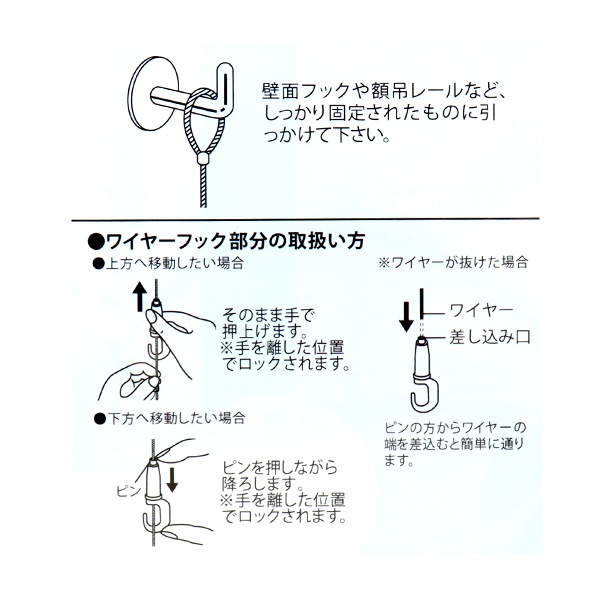 壁面フックや額吊レールなど、しっかり固定されたものに引っかけて下さい。

●ワイヤーフック部分の取扱い方

●上方へ移動したい場合

そのまま手で押上げます。
※手を離した位置でロックされます。

●下方へ移動したい場合

ピン

ピンを押しながら降ろします。
※手を離した位置でロックされます。

※ワイヤーが抜けた場合

ワイヤー

差し込み口

ピンの方からワイヤーの端を差込むと簡単に通ります。