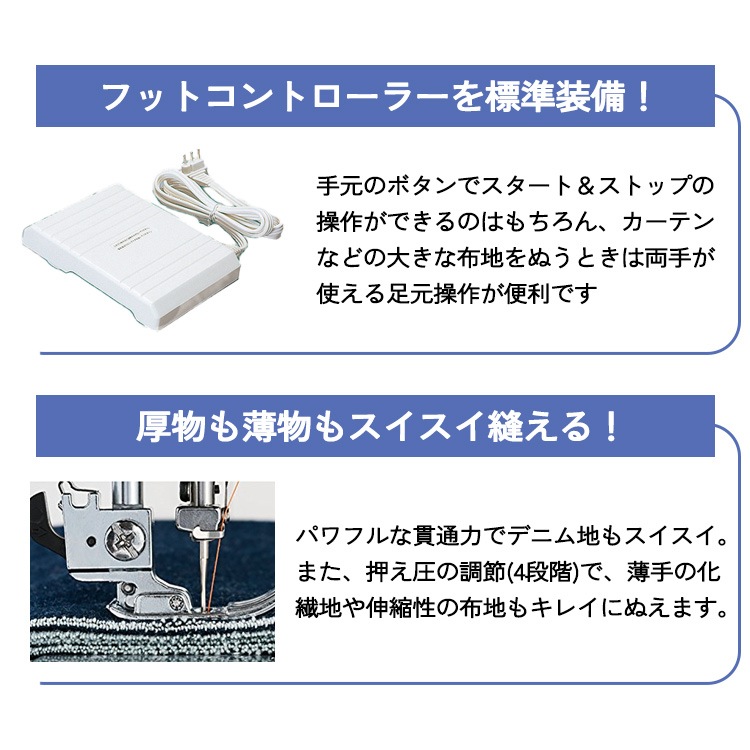 フットコントローラーを標準装備！

手元のボタンでスタート＆ストップの操作ができるのはもちろん、カーテンなどの大きな布地をぬうときは両手が使える足元操作が便利です

厚物も薄物もスイスイ縫える！

パワフルな貫通力でデニム地もスイスイ。また、押え圧の調節(4段階)で、薄手の化繊地や伸縮性の布地もキレイにぬえます。