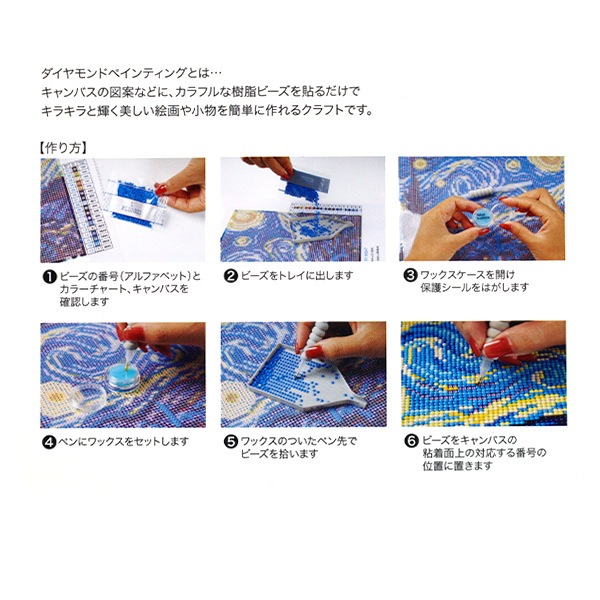 ダイヤモンドペインティングとは…
キャンバスの図案などに、カラフルな樹脂ビーズを貼るだけで
キラキラと輝く美しい絵画や小物を簡単に作れるクラフトです。

【作り方】

❶ ビーズの番号（アルファベット）とカラーチャート、キャンバスを確認します

❷ ビーズをトレイに出します

❸ ワックスケースを開け保護シールをはがします

❹ ペンにワックスをセットします

❺ ワックスのついたペン先でビーズを拾います

❻ ビーズをキャンバスの粘着面上の対応する番号の位置に置きます