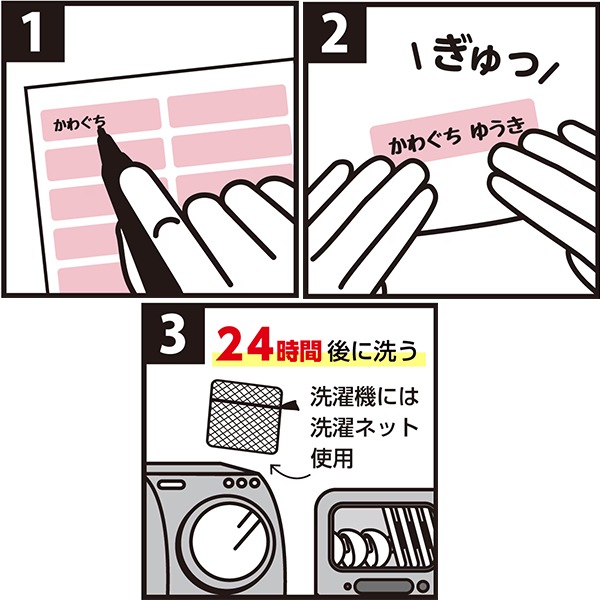 1

かわぐち

2

ぎゅっ

かわぐち ゆうき

3

24時間 後に洗う

洗濯機には洗濯ネット使用