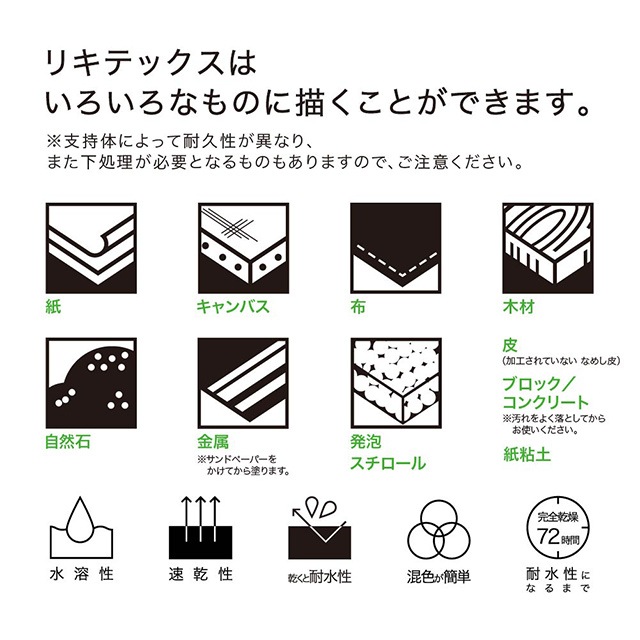 リキテックスは
いろいろなものに描くことができます。

※支持体によって耐久性が異なり、
また下処理が必要となるものもありますので、ご注意ください。

紙

キャンバス

布

木材

自然石

金属
※サンドペーパーをかけてから塗ります。

発泡スチロール

皮
(加工されていない なめし皮)

ブロック／コンクリート
※汚れをよく落としてからお使いください。

紙粘土

水溶性

速乾性

乾くと耐水性

混色が簡単

完全乾燥
72時間

耐水性になるまで