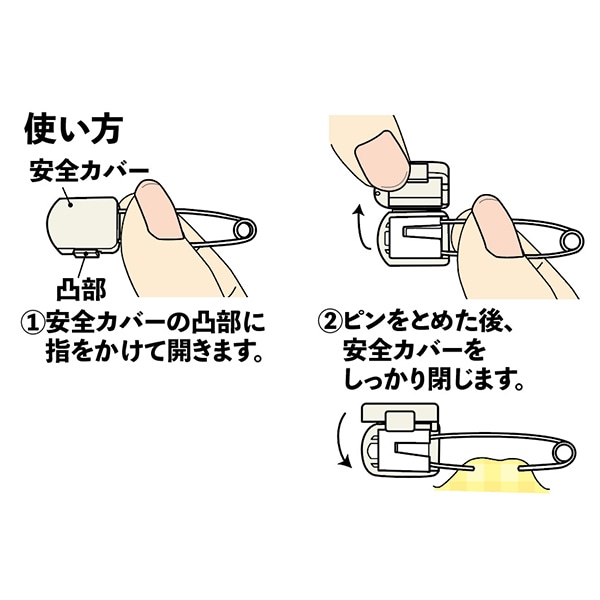 使い方

安全カバー

凸部

①安全カバーの凸部に指をかけて開きます。

②ピンをとめた後、安全カバーをしっかり閉じます。