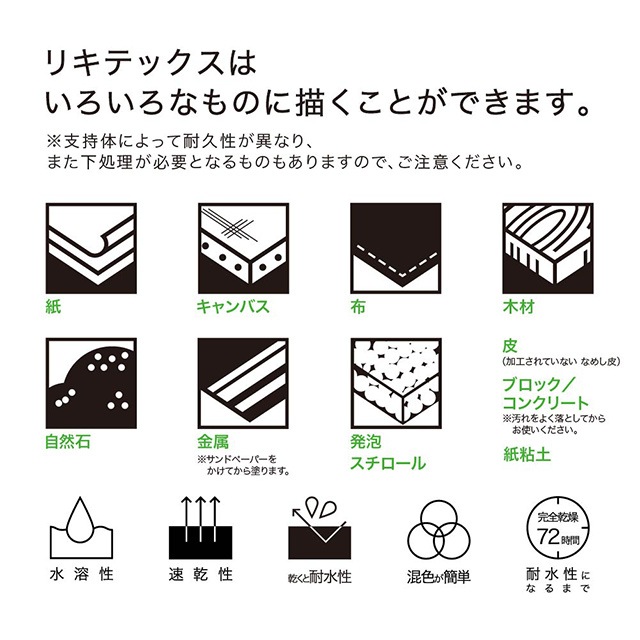 リキテックスは
いろいろなものに描くことができます。

※支持体によって耐久性が異なり、
また下処理が必要となるものもありますので、ご注意ください。

紙

キャンバス

布

木材

自然石

金属
※サンドペーパーをかけてから塗ります。

発泡スチロール

皮
(加工されていない なめし皮)

ブロック／コンクリート
※汚れをよく落としてからお使いください。

紙粘土

水溶性

速乾性

乾くと耐水性

混色が簡単

完全乾燥
72時間

耐水性になるまで