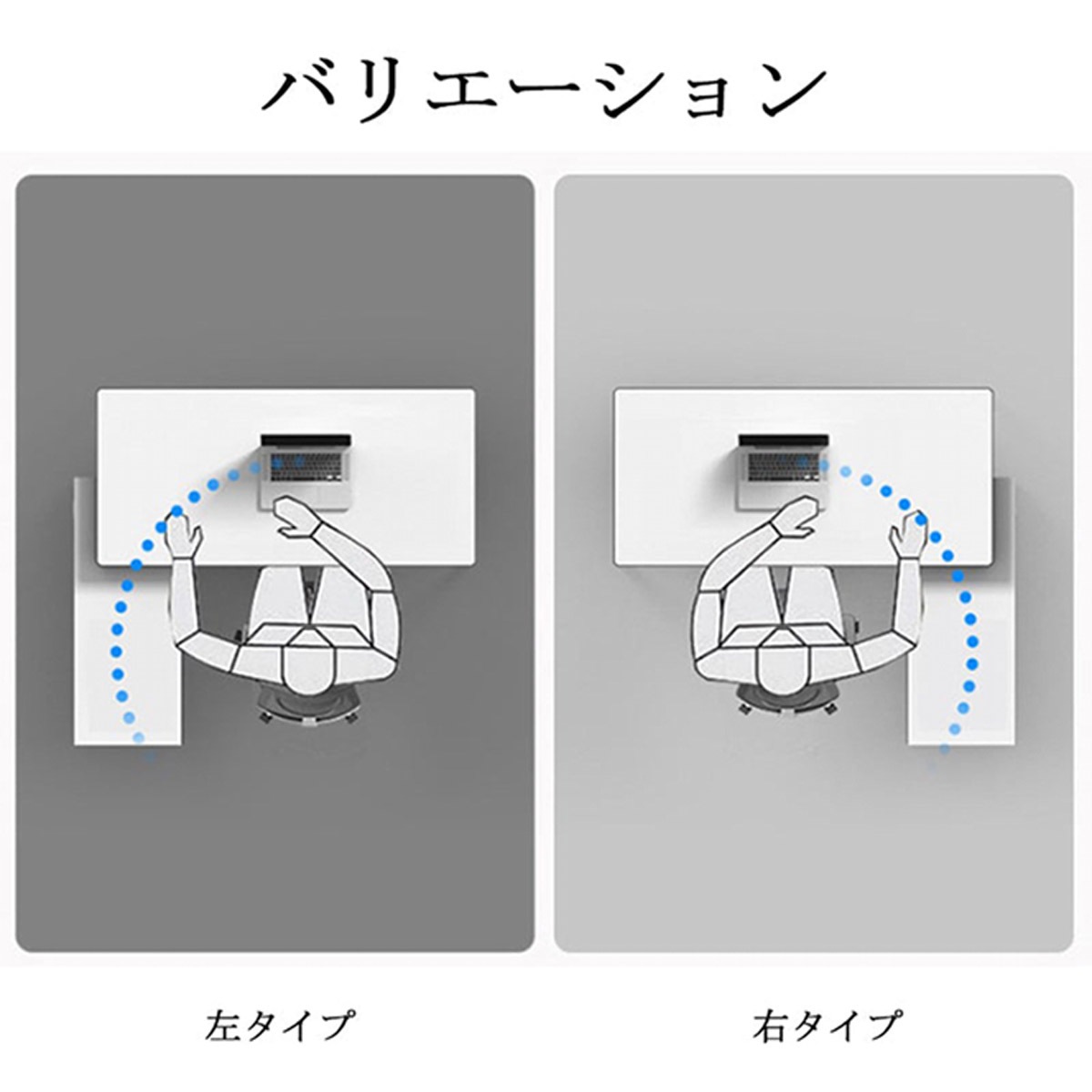 バリエーション

左タイプ

右タイプ