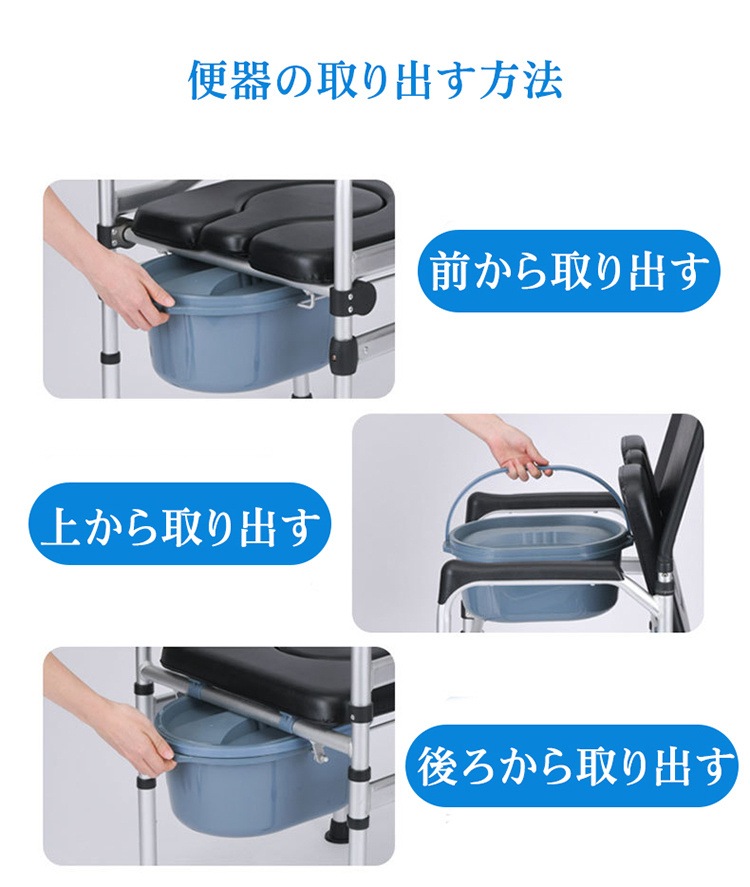 便器の取り出す方法

前から取り出す

上から取り出す

後ろから取り出す