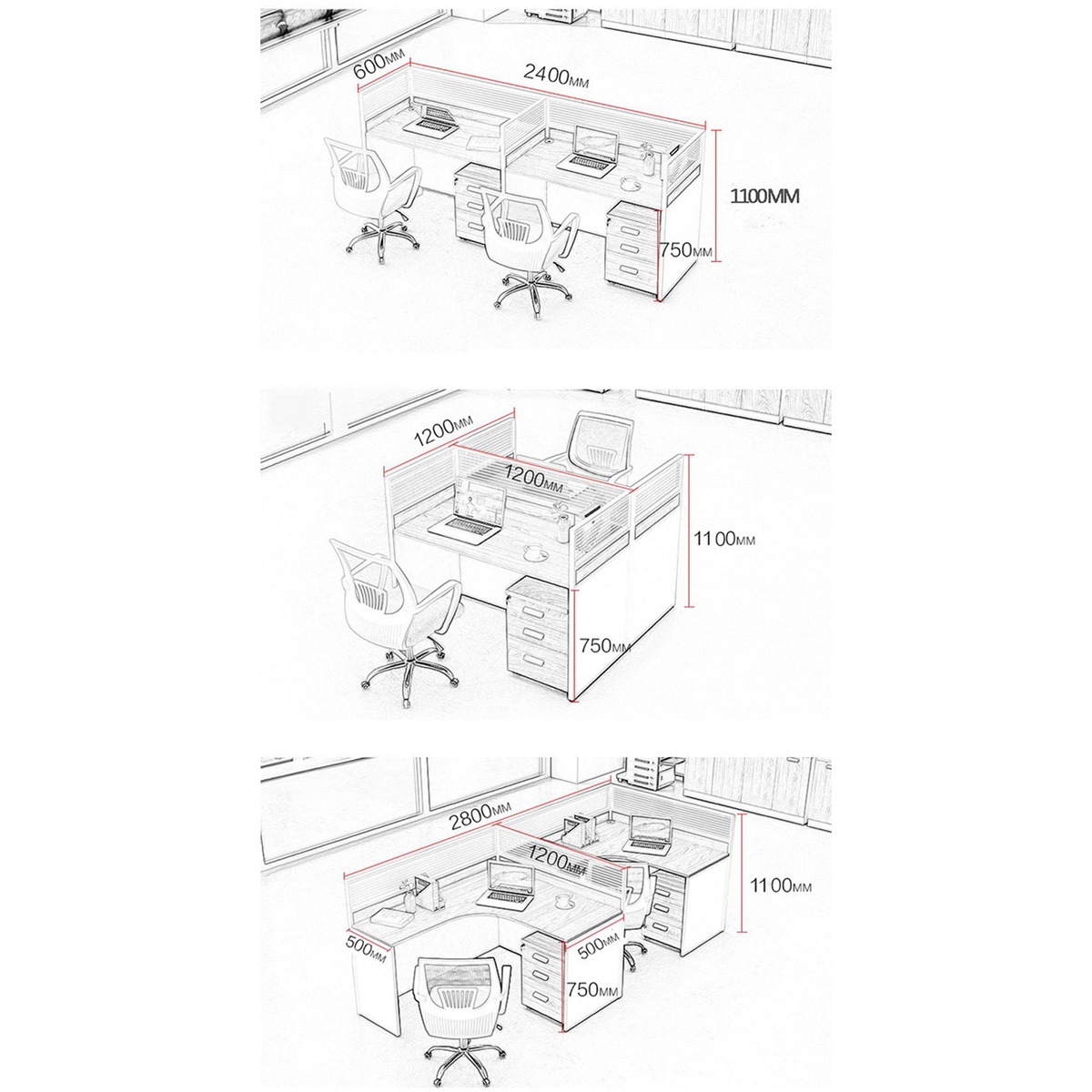 600MM
2400MM
1100MM
750MM

1200MM
1200MM
1100MM
750MM

2800MM
1200MM
1100MM
500MM
500MM
750MM