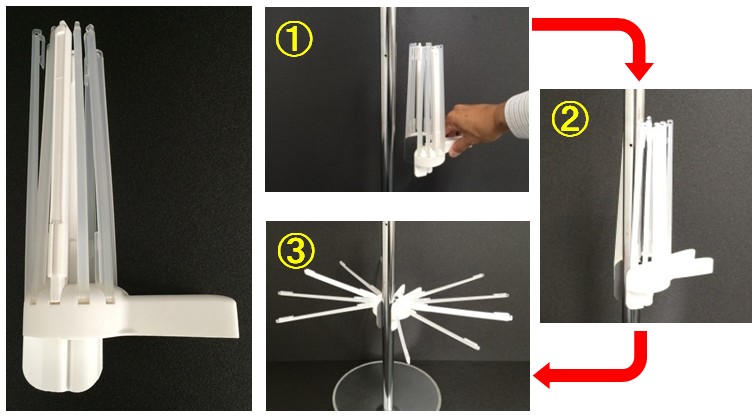 ①

②

③