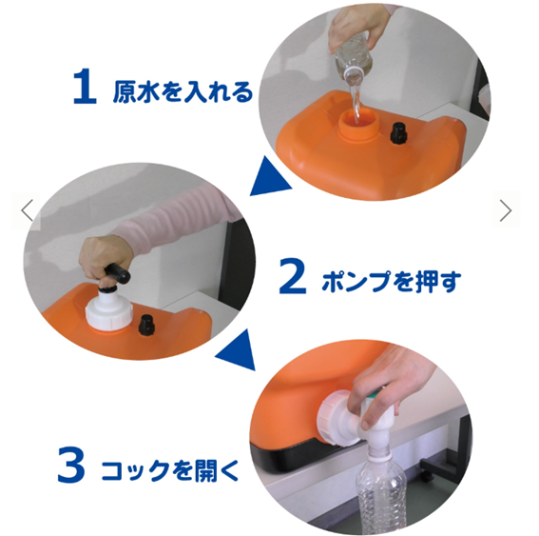 1 原水を入れる

2 ポンプを押す

3 コックを開く