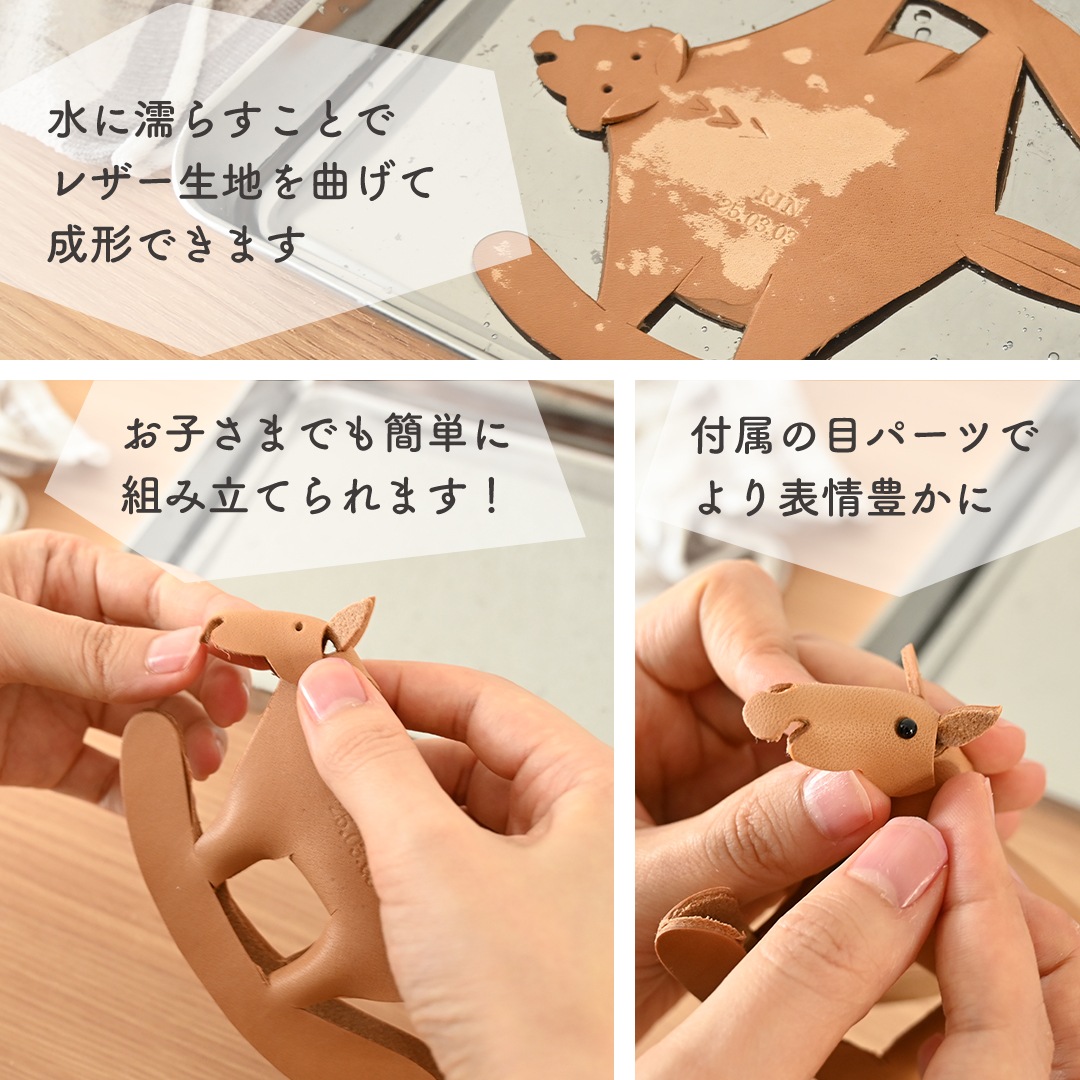 水に濡らすことで
レザー生地を曲げて
成形できます

RIN
25.03.03

お子さまでも簡単に
組み立てられます！

付属の目パーツで
より表情豊かに