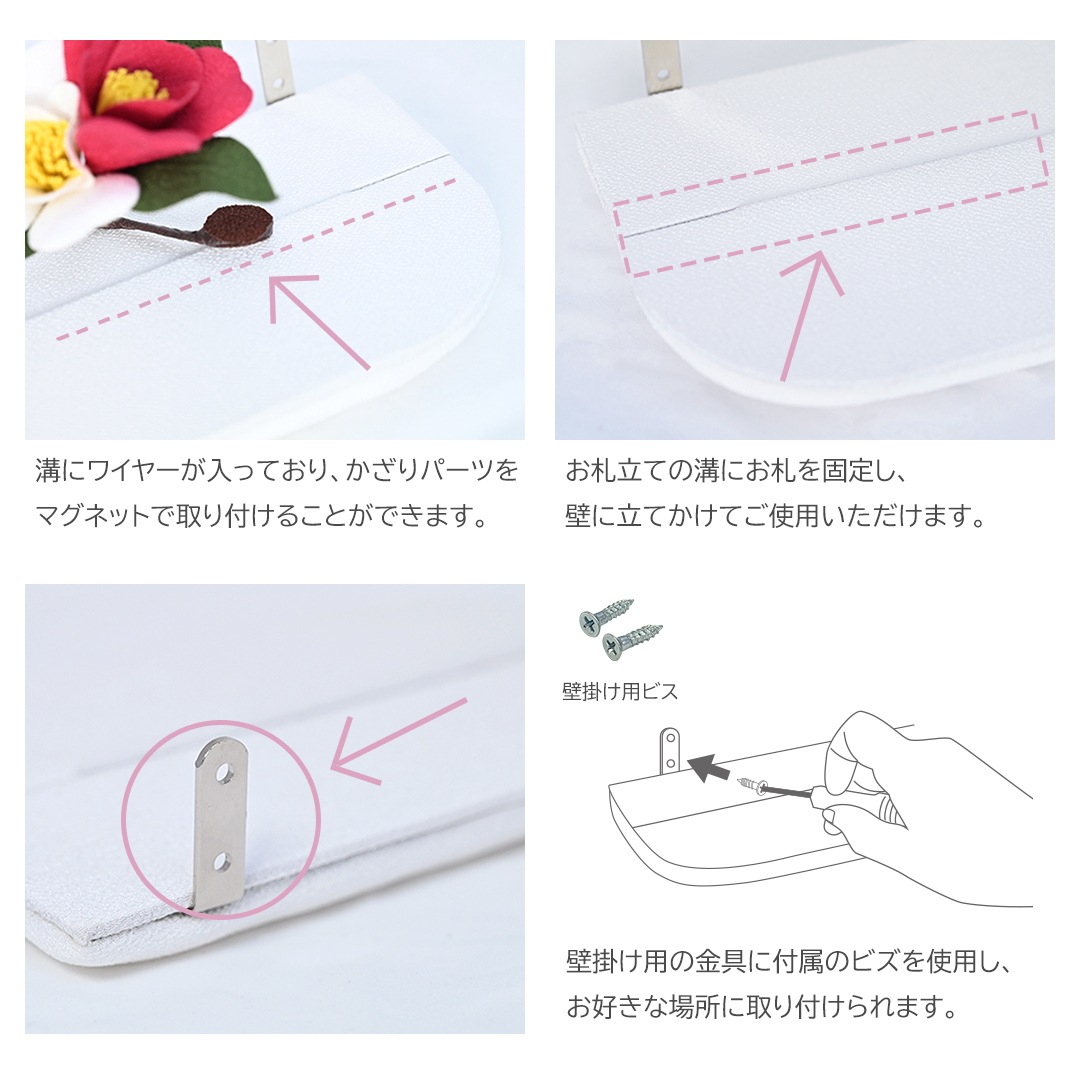 溝にワイヤーが入っており、かざりパーツをマグネットで取り付けることができます。

お札立ての溝にお札を固定し、壁に立てかけてご使用いただけます。

壁掛け用ビス

壁掛け用の金具に付属のビズを使用し、お好きな場所に取り付けられます。