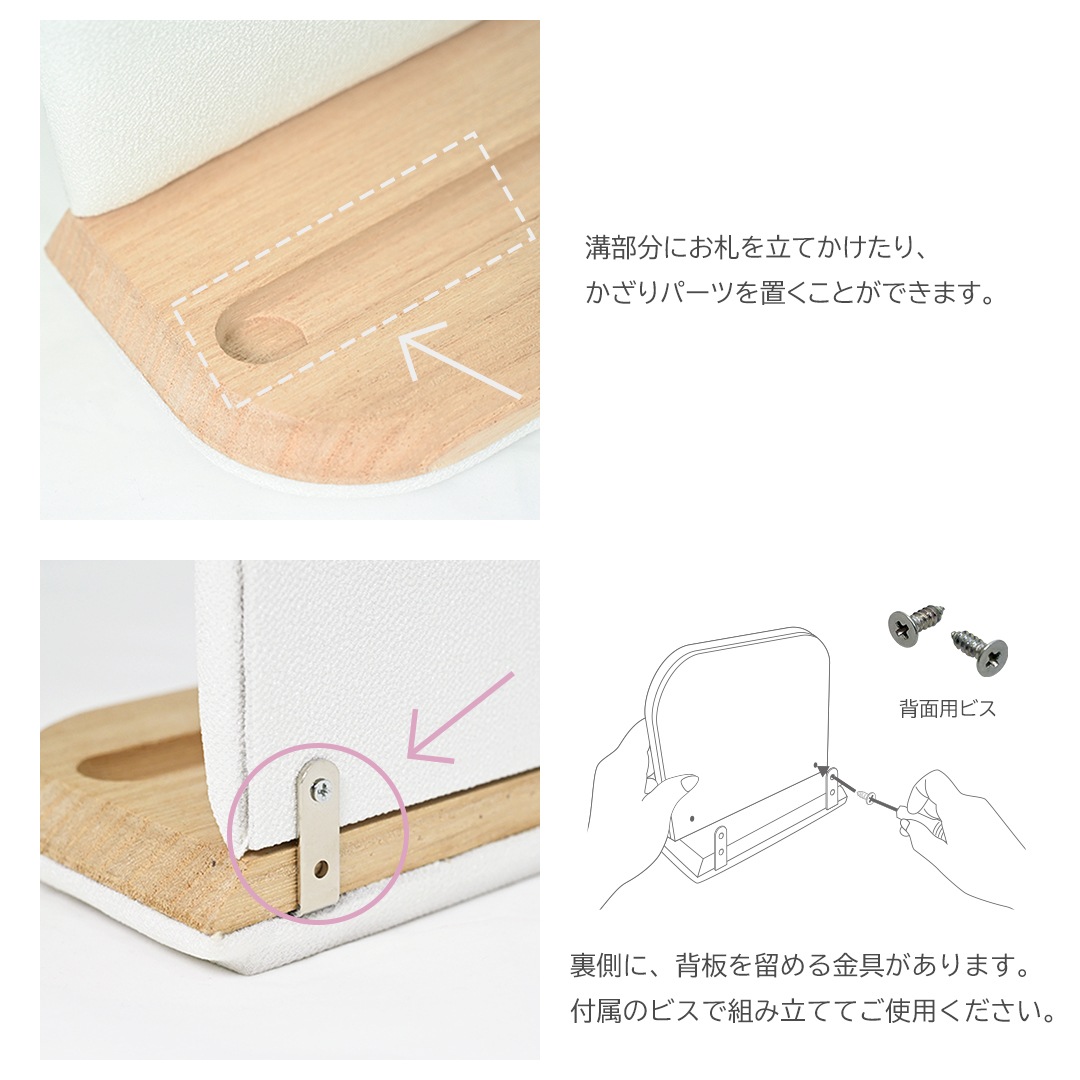 溝部分にお札を立てかけたり、
かざりパーツを置くことができます。

背面用ビス

裏側に、背板を留める金具があります。
付属のビスで組み立ててご使用ください。