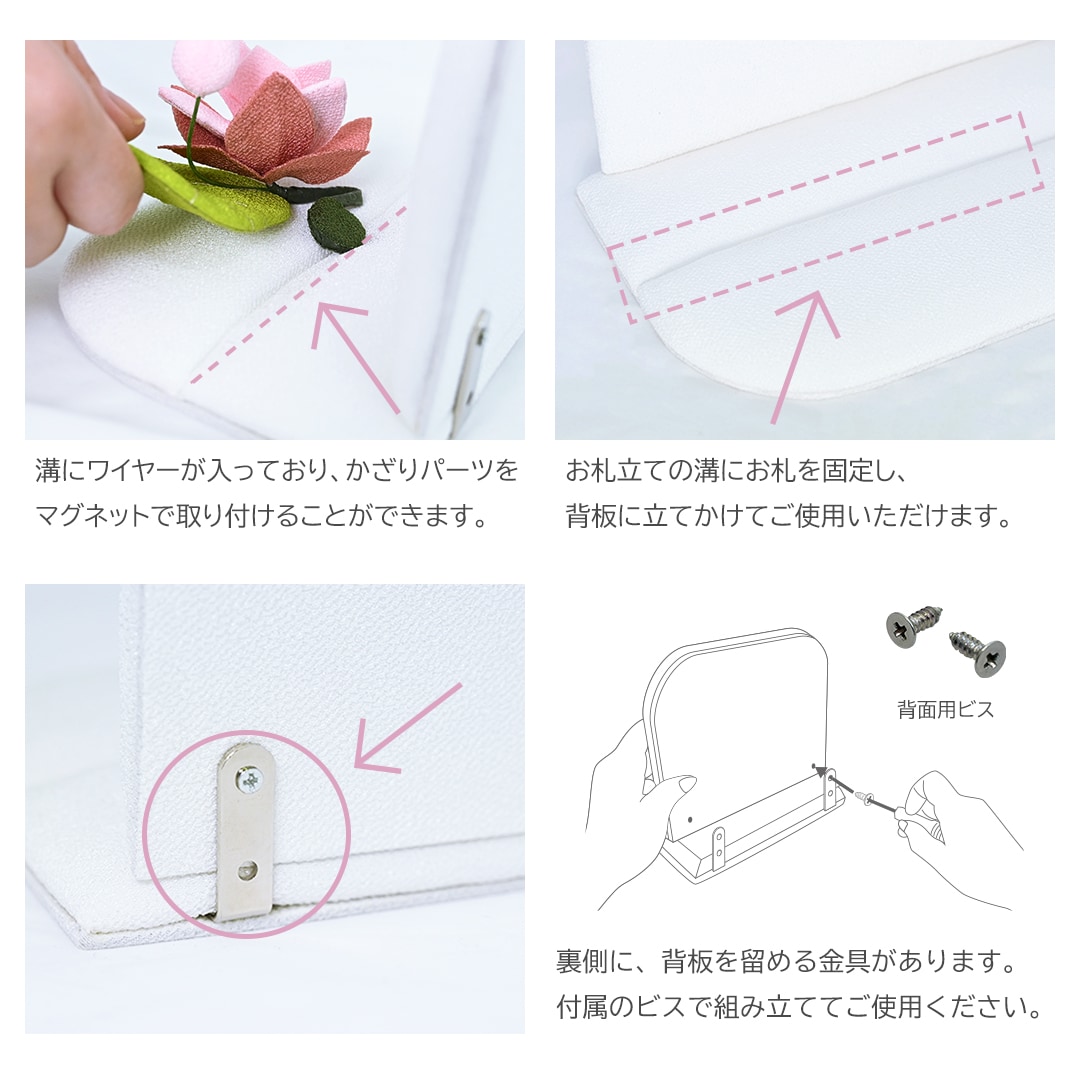 溝にワイヤーが入っており、かざりパーツをマグネットで取り付けることができます。

お札立ての溝にお札を固定し、背板に立てかけてご使用いただけます。

背面用ビス

裏側に、背板を留める金具があります。付属のビスで組み立ててご使用ください。