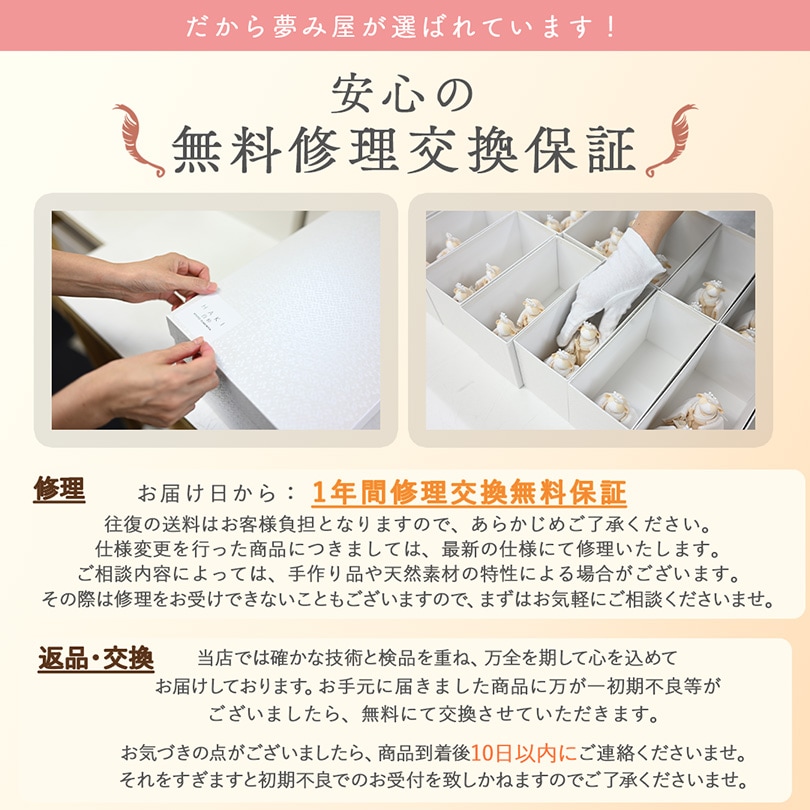 だから夢み屋が選ばれています！

安心の
無料修理交換保証

HAKI

修理　お届け日から：1年間修理交換無料保証
往復の送料はお客様負担となりますので、あらかじめご了承ください。
仕様変更を行った商品につきましては、最新の仕様にて修理いたします。
ご相談内容によっては、手作り品や天然素材の特性による場合がございます。
その際は修理をお受けできないこともございますので、まずはお気軽にご相談くださいませ。

返品・交換　当店では確かな技術と検品を重ね、万全を期して心を込めてお届けしております。お手元に届きました商品に万が一初期不良等がございましたら、無料にて交換させていただきます。

お気づきの点がございましたら、商品到着後10日以内にご連絡くださいませ。
それをすぎますと初期不良でのお受付を致しかねますのでご了承くださいませ。