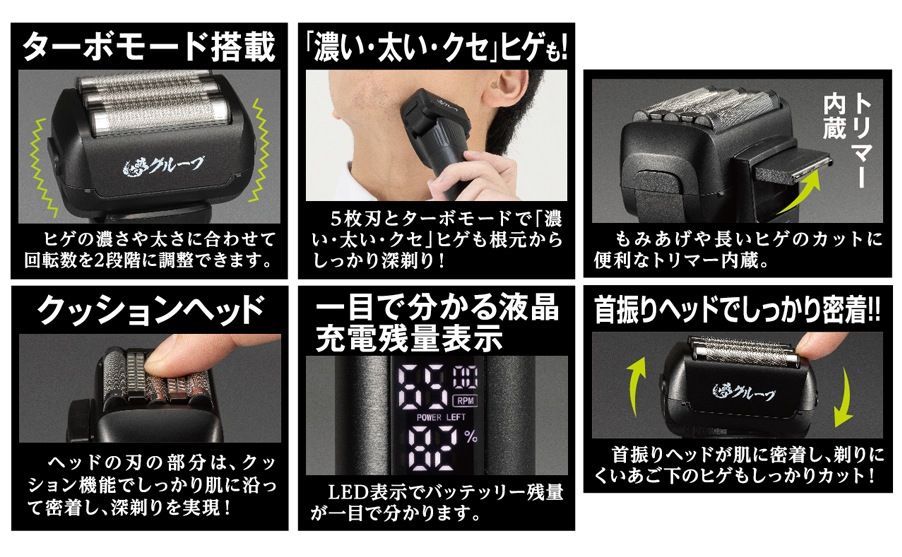 ターボモード搭載

グルーブ

ヒゲの濃さや太さに合わせて回転数を2段階に調整できます。

「濃い・太い・クセ」ヒゲも!

グルーブ

5枚刃とターボモードで「濃い・太い・クセ」ヒゲも根元からしっかり深剃り!

トリマー内蔵

もみあげや長いヒゲのカットに便利なトリマー内蔵。

クッションヘッド

ヘッドの刃の部分は、クッション機能でしっかり肌に沿って密着し、深剃りを実現!

一目で分かる液晶充電残量表示

65 00
RPM
POWER LEFT
82 %

LED表示でバッテッリー残量が一目で分かります。

首振りヘッドでしっかり密着!!

グルーブ

首振りヘッドが肌に密着し、剃りにくいあご下のヒゲもしっかりカット!