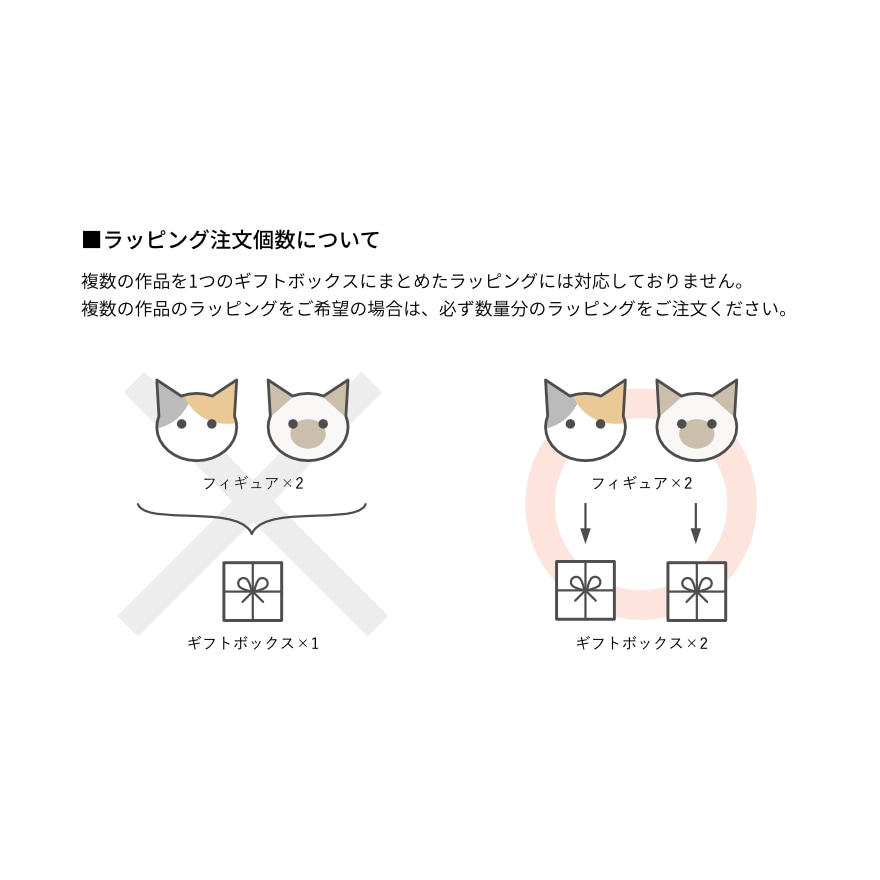 ■ラッピング注文個数について

複数の作品を1つのギフトボックスにまとめたラッピングには対応しておりません。
複数の作品のラッピングをご希望の場合は、必ず数量分のラッピングをご注文ください。

フィギュア×2

ギフトボックス×1

フィギュア×2

ギフトボックス×2