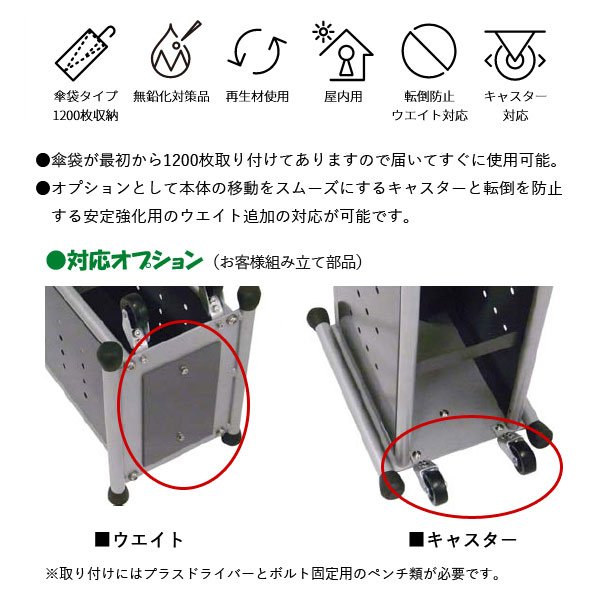 傘袋タイプ
1200枚収納

無鉛化対策品

再生材使用

屋内用

転倒防止
ウエイト対応

キャスター
対応

●傘袋が最初から1200枚取り付けてありますので届いてすぐに使用可能。
●オプションとして本体の移動をスムーズにするキャスターと転倒を防止する安定強化用のウエイト追加の対応が可能です。

●対応オプション（お客様組み立て部品）

■ウエイト

■キャスター

※取り付けにはプラスドライバーとボルト固定用のペンチ類が必要です。