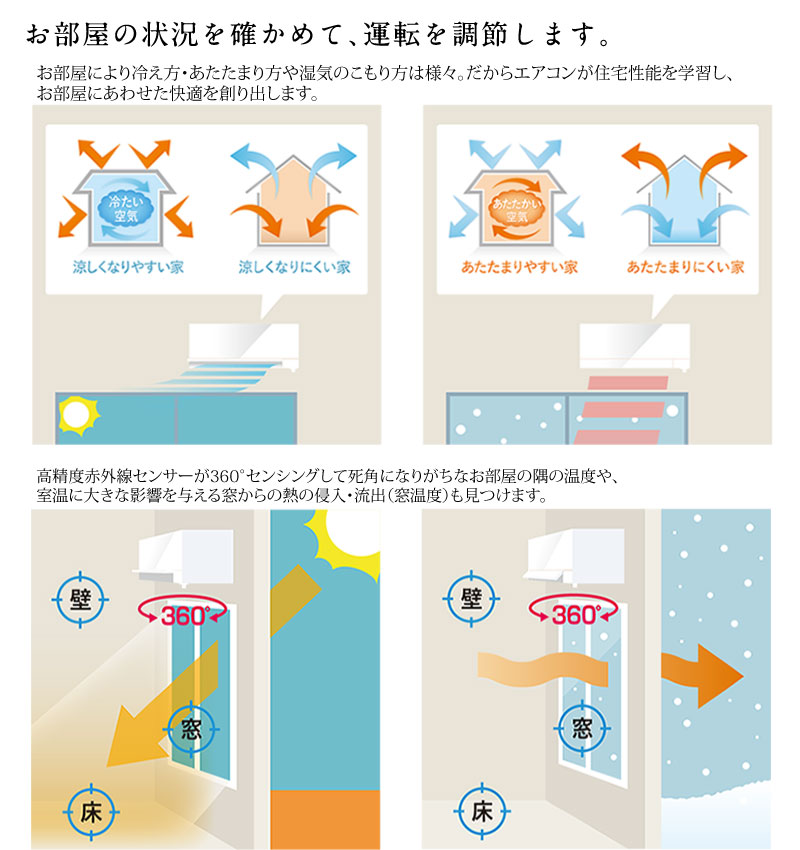 お部屋の状況を確かめて、運転を調節します。

お部屋により冷え方・あたたまり方や湿気のこもり方は様々。だからエアコンが住宅性能を学習し、お部屋にあわせた快適を創り出します。

冷たい空気

涼しくなりやすい家

涼しくなりにくい家

あたたかい空気

あたたまりやすい家

あたたまりにくい家

高精度赤外線センサーが360°センシングして死角になりがちなお部屋の隅の温度や、室温に大きな影響を与える窓からの熱の侵入・流出（窓温度）も見つけます。

壁

360°

窓

床

壁

360°

窓

床