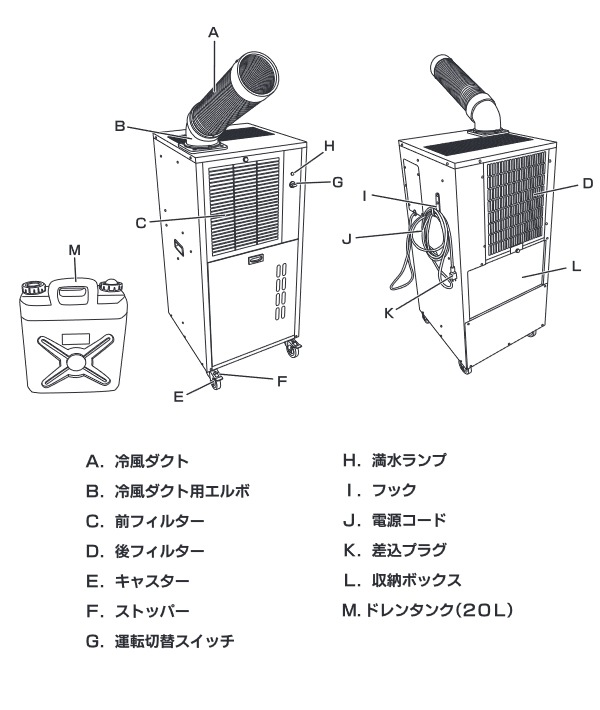 A
B
H
G
C
M
E
F
I
J
K
D
L

A. 冷風ダクト
B. 冷風ダクト用エルボ
C. 前フィルター
D. 後フィルター
E. キャスター
F. ストッパー
G. 運転切替スイッチ

H. 満水ランプ
I. フック
J. 電源コード
K. 差込プラグ
L. 収納ボックス
M. ドレンタンク(20L)