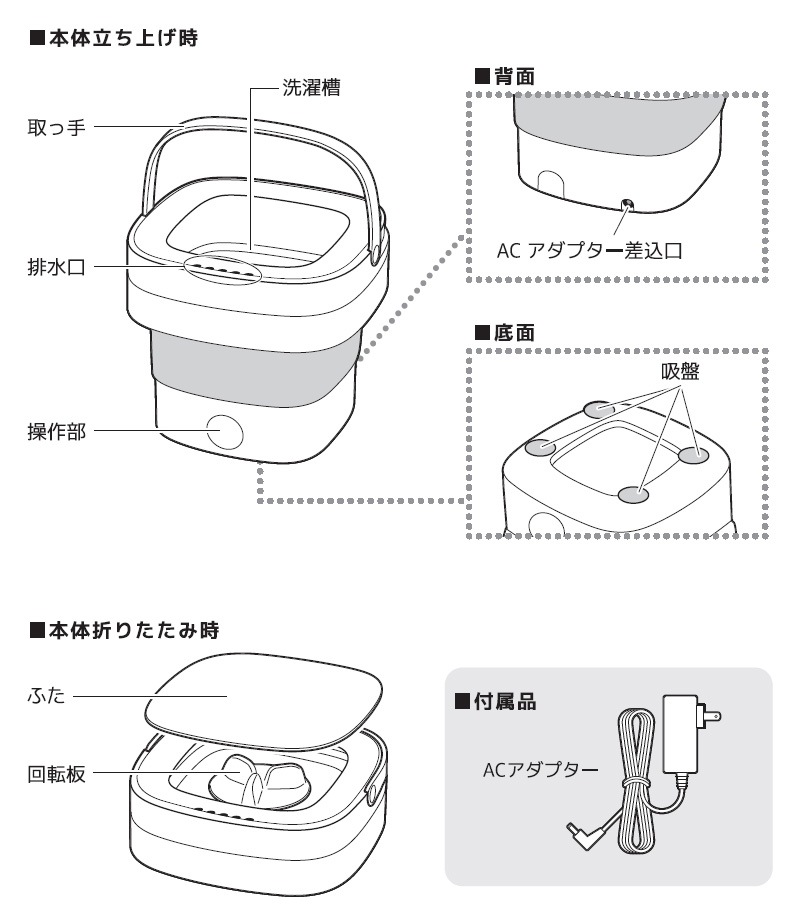 ■本体立ち上げ時

洗濯槽

取っ手

排水口

操作部

■背面

AC アダプター差込口

■底面

吸盤

■本体折りたたみ時

ふた

回転板

■付属品

ACアダプター