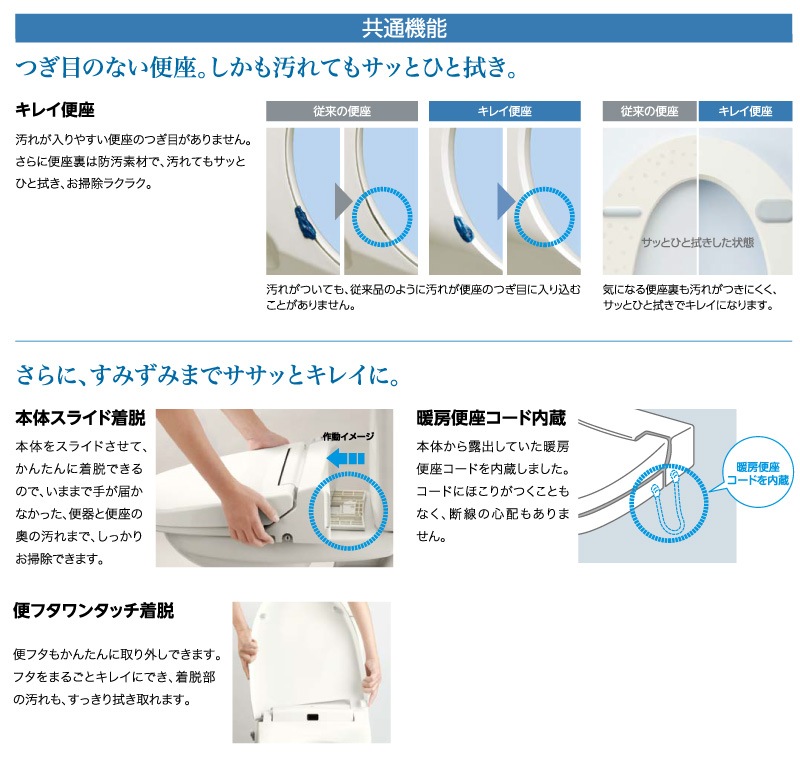 共通機能

つぎ目のない便座。しかも汚れてもサッとひと拭き。

キレイ便座

汚れが入りやすい便座のつぎ目がありません。さらに便座裏は防汚素材で、汚れてもサッとひと拭き、お掃除ラクラク。

従来の便座

キレイ便座

汚れがついても、従来品のように汚れが便座のつぎ目に入り込むことがありません。

従来の便座

キレイ便座

サッとひと拭きした状態

気になる便座裏も汚れがつきにくく、サッとひと拭きでキレイになります。

さらに、すみずみまでササッとキレイに。

本体スライド着脱

本体をスライドさせて、かんたんに着脱できるので、いままで手が届かなかった、便器と便座の奥の汚れまで、しっかりお掃除できます。

作動イメージ

暖房便座コード内蔵

本体から露出していた暖房便座コードを内蔵しました。コードにほこりがつくこともなく、断線の心配もありません。

暖房便座コードを内蔵

便フタワンタッチ着脱

便フタもかんたんに取り外しできます。フタをまるごとキレイにでき、着脱部の汚れも、すっきり拭き取れます。