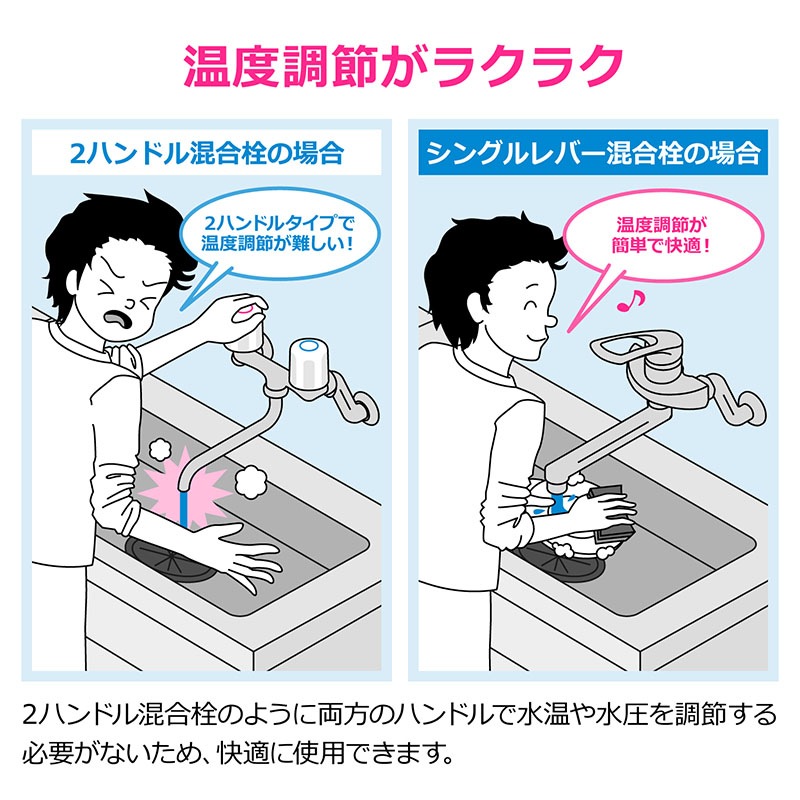 温度調節がラクラク

2ハンドル混合栓の場合

2ハンドルタイプで温度調節が難しい！

シングルレバー混合栓の場合

温度調節が簡単で快適！

2ハンドル混合栓のように両方のハンドルで水温や水圧を調節する必要がないため、快適に使用できます。