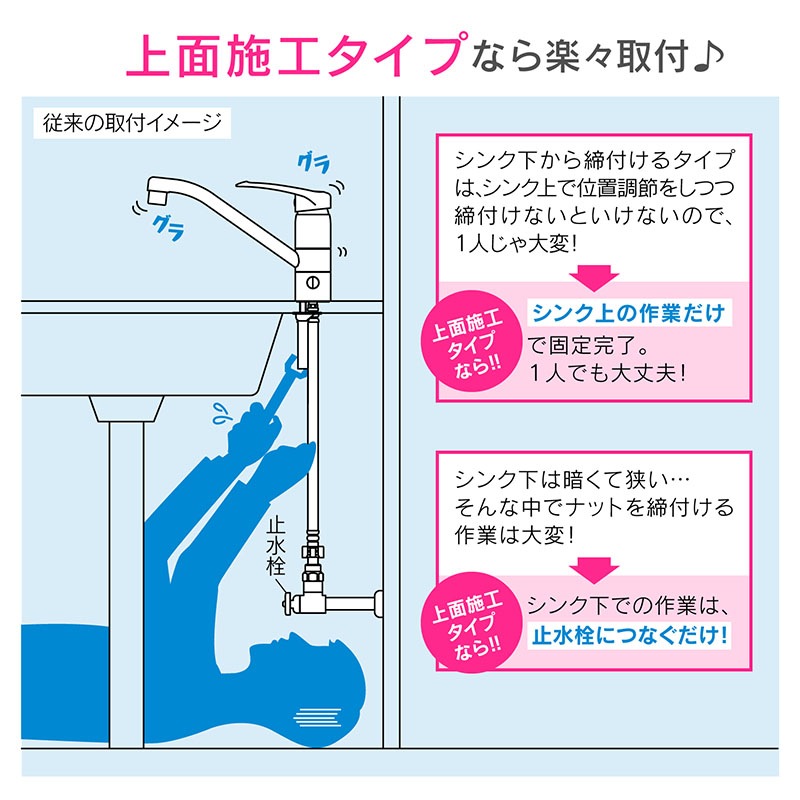 上面施工タイプなら楽々取付♪

従来の取付イメージ

グラ

グラ

止水栓

シンク下から締付けるタイプは、シンク上で位置調節をしつつ締付けないといけないので、1人じゃ大変!

上面施工タイプなら!!

シンク上の作業だけで固定完了。1人でも大丈夫!

シンク下は暗くて狭い…そんな中でナットを締付ける作業は大変!

上面施工タイプなら!!

シンク下での作業は、止水栓につなぐだけ!