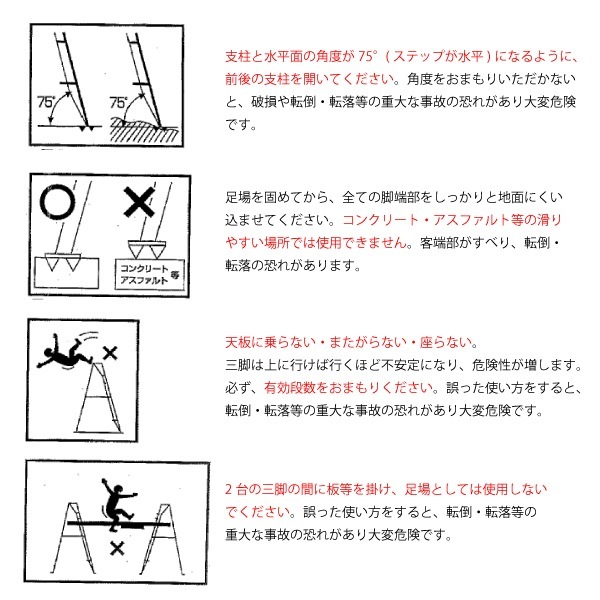 75°

75°

支柱と水平面の角度が 75°（ステップが水平）になるように、前後の支柱を開いてください。角度をおまもりいただかないと、破損や転倒・転落等の重大な事故の恐れがあり大変危険です。

○

×

コンクリート
アスファルト 等

足場を固めてから、全ての脚端部をしっかりと地面にくい込ませてください。コンクリート・アスファルト等の滑りやすい場所では使用できません。客端部がすべり、転倒・転落の恐れがあります。

×

天板に乗らない・またがらない・座らない。
三脚は上に行けば行くほど不安定になり、危険性が増します。必ず、有効段数をおまもりください。誤った使い方をすると、転倒・転落等の重大な事故の恐れがあり大変危険です。

×

2 台の三脚の間に板等を掛け、足場としては使用しないでください。誤った使い方をすると、転倒・転落等の重大な事故の恐れがあり大変危険です。