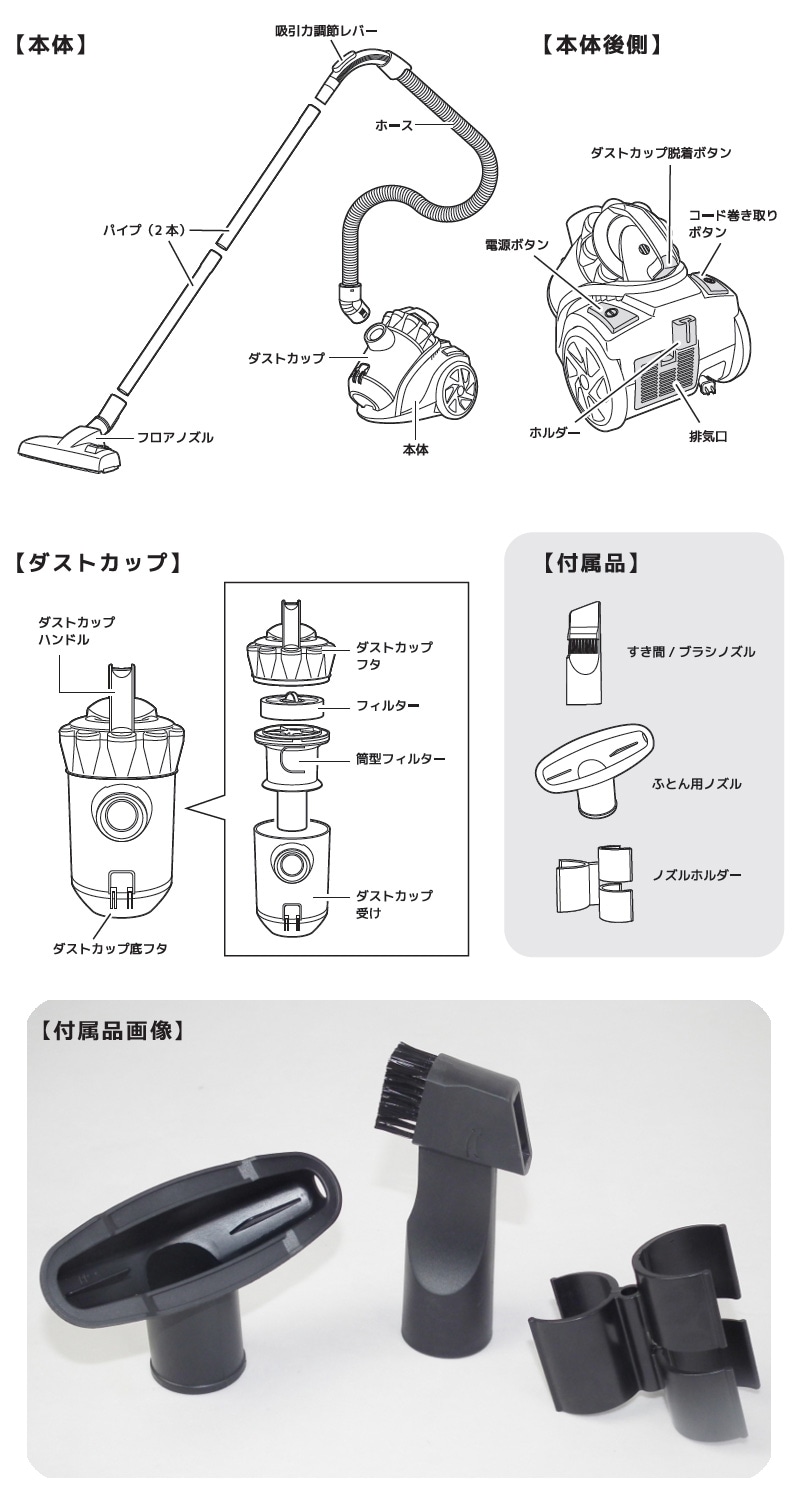 【本体】

吸引力調節レバー

ホース

パイプ（2本）

ダストカップ

フロアノズル

本体

【本体後側】

ダストカップ脱着ボタン

コード巻き取りボタン

電源ボタン

ホルダー

排気口

【ダストカップ】

ダストカップハンドル

ダストカップ底フタ

ダストカップフタ

フィルター

筒型フィルター

ダストカップ受け

【付属品】

すき間 / ブラシノズル

ふとん用ノズル

ノズルホルダー

【付属品画像】