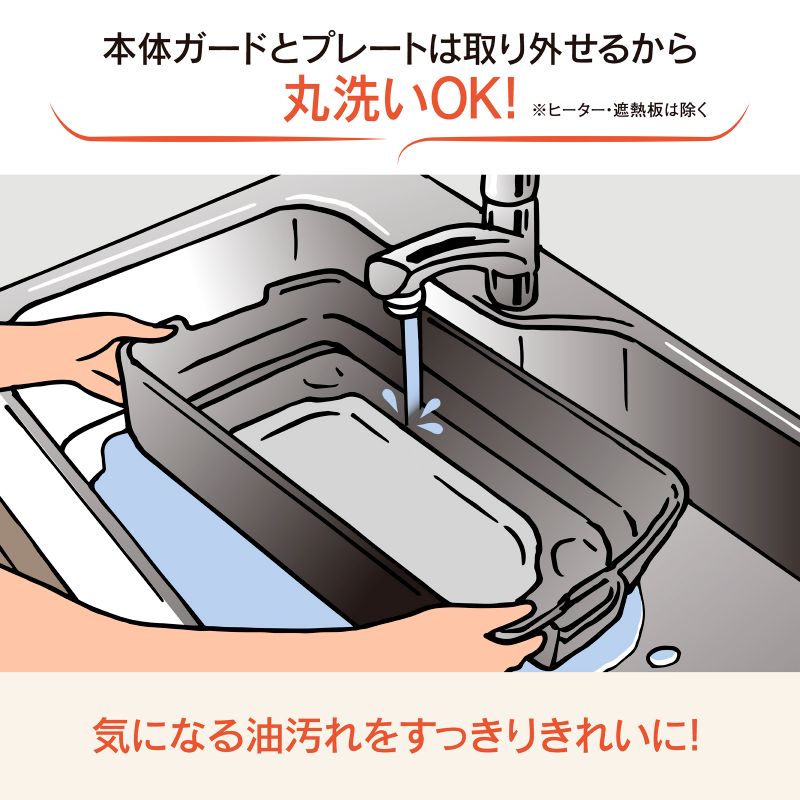 本体ガードとプレートは取り外せるから
丸洗いOK! ※ヒーター・遮熱板は除く

気になる油汚れをすっきりきれいに!