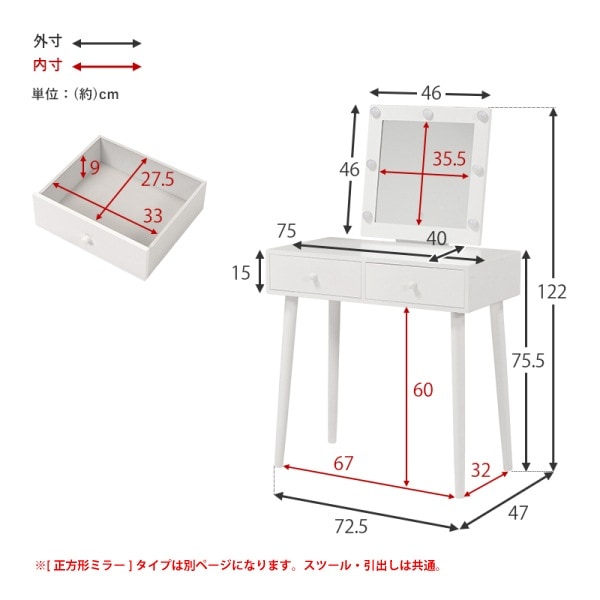 外寸
内寸
単位：(約)cm

9
27.5
33

46
46
35.5
75
40
15
122
75.5
60
67
32
72.5
47

※[ 正方形ミラー ] タイプは別ページになります。スツール・引出しは共通。