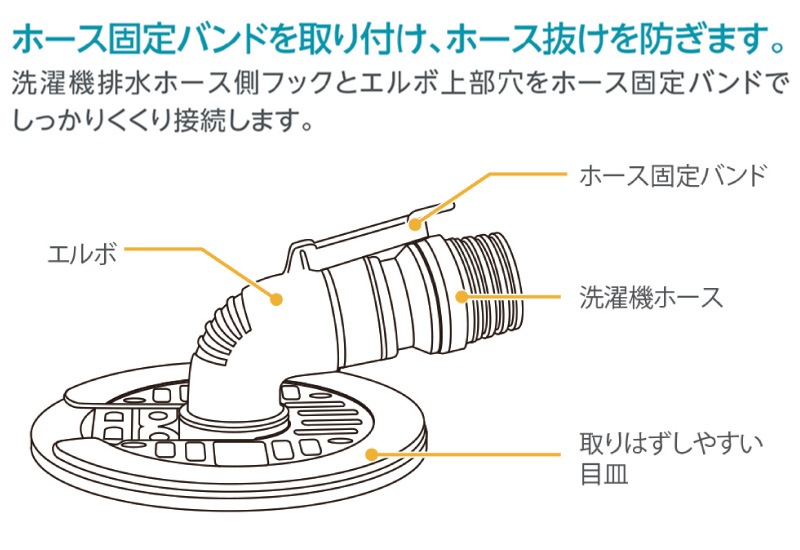 ホース固定バンドを取り付け、ホース抜けを防ぎます。

洗濯機排水ホース側フックとエルボ上部穴をホース固定バンドでしっかりくくり接続します。

ホース固定バンド

エルボ

洗濯機ホース

取りはずしやすい目皿