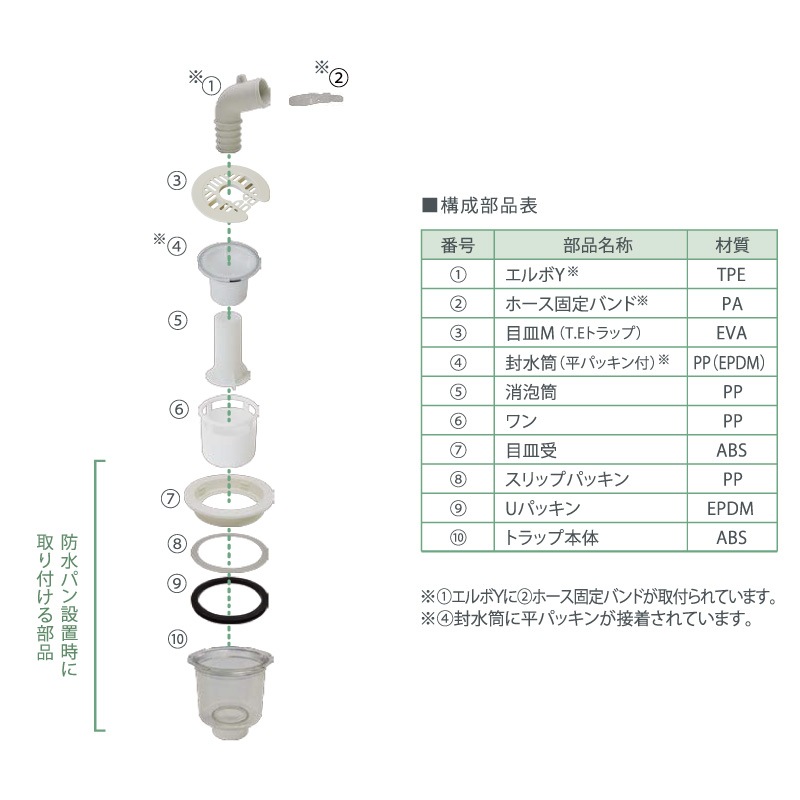 ※①

※②

③

※④

⑤

⑥

⑦

⑧

⑨

⑩

防水パン設置時に取り付ける部品

■構成部品表

| 番号 | 部品名称 | 材質 |
|---|---|---|
| ① | エルボY※ | TPE |
| ② | ホース固定バンド※ | PA |
| ③ | 目皿M（T.Eトラップ） | EVA |
| ④ | 封水筒（平パッキン付）※ | PP（EPDM） |
| ⑤ | 消泡筒 | PP |
| ⑥ | ワン | PP |
| ⑦ | 目皿受 | ABS |
| ⑧ | スリップパッキン | PP |
| ⑨ | Uパッキン | EPDM |
| ⑩ | トラップ本体 | ABS |

※①エルボYに②ホース固定バンドが取付られています。
※④封水筒に平パッキンが接着されています。