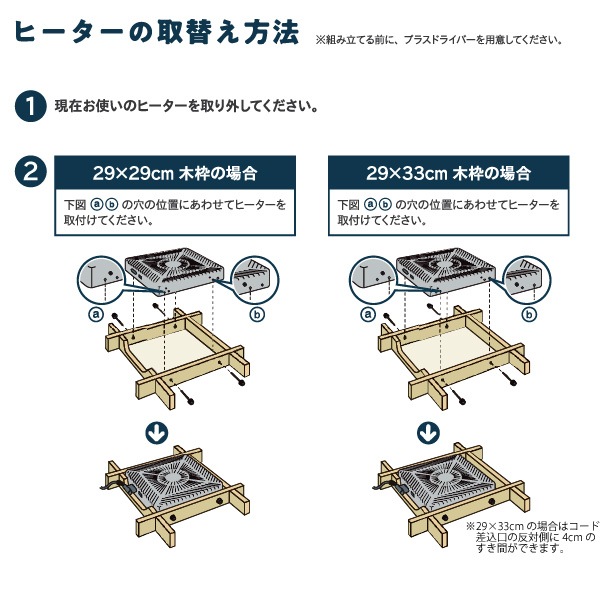 ヒーターの取替え方法 ※組み立てる前に、プラスドライバーを用意してください。

1 現在お使いのヒーターを取り外してください。

2

29×29cm 木枠の場合

下図 ⓐⓑ の穴の位置にあわせてヒーターを取付けてください。

ⓐ ⓑ

29×33cm 木枠の場合

下図 ⓐⓑ の穴の位置にあわせてヒーターを取付けてください。

ⓐ ⓑ

※29×33cm の場合はコード差込口の反対側に 4cm のすき間ができます。