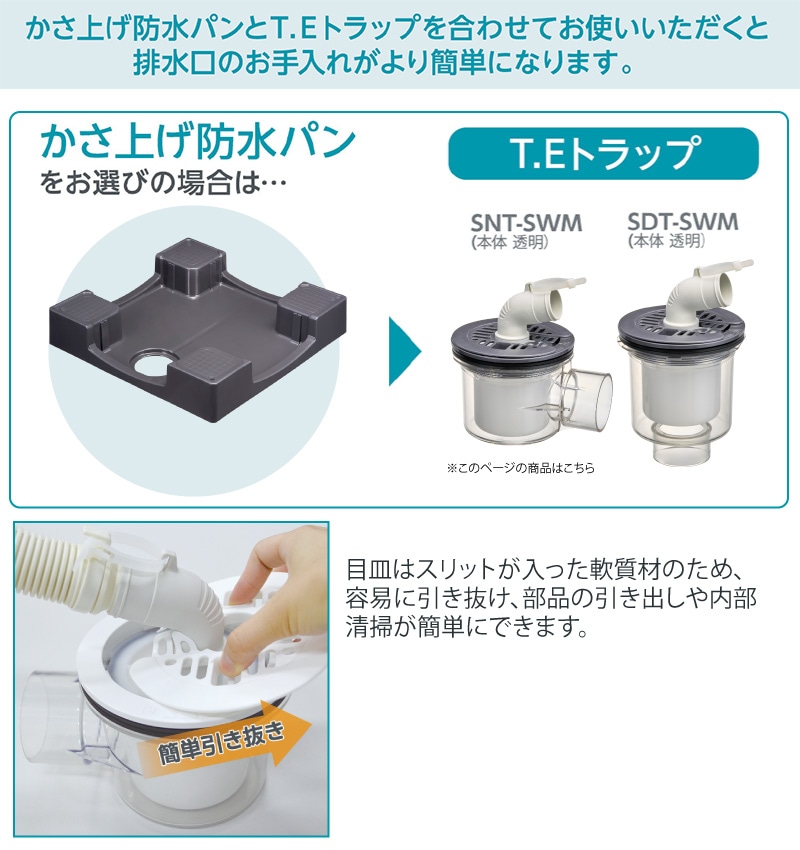 かさ上げ防水パンとT.Eトラップを合わせてお使いいただくと排水口のお手入れがより簡単になります。

かさ上げ防水パン
をお選びの場合は…

T.Eトラップ

SNT-SWM
(本体 透明)

SDT-SWM
(本体 透明)

※このページの商品はこちら

簡単引き抜き

目皿はスリットが入った軟質材のため、容易に引き抜け、部品の引き出しや内部清掃が簡単にできます。