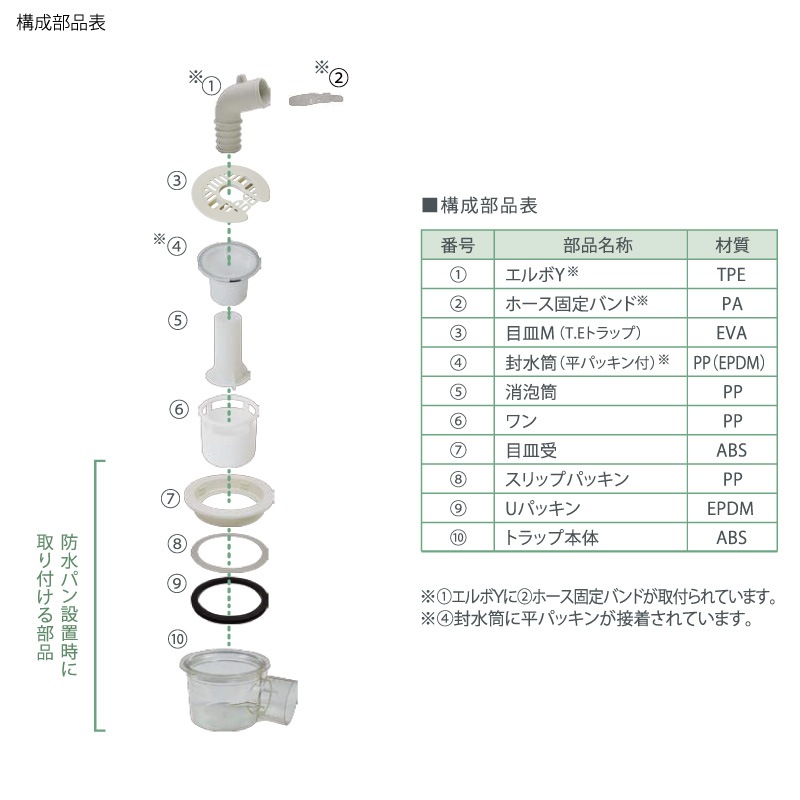 構成部品表

※①
※②
③
※④
⑤
⑥
⑦
⑧
⑨
⑩

防水パン設置時に取り付ける部品

■構成部品表

| 番号 | 部品名称 | 材質 |
|---|---|---|
| ① | エルボY※ | TPE |
| ② | ホース固定バンド※ | PA |
| ③ | 目皿M（T.Eトラップ） | EVA |
| ④ | 封水筒（平パッキン付）※ | PP（EPDM） |
| ⑤ | 消泡筒 | PP |
| ⑥ | ワン | PP |
| ⑦ | 目皿受 | ABS |
| ⑧ | スリップパッキン | PP |
| ⑨ | Uパッキン | EPDM |
| ⑩ | トラップ本体 | ABS |

※①エルボYに②ホース固定バンドが取付られています。
※④封水筒に平パッキンが接着されています。