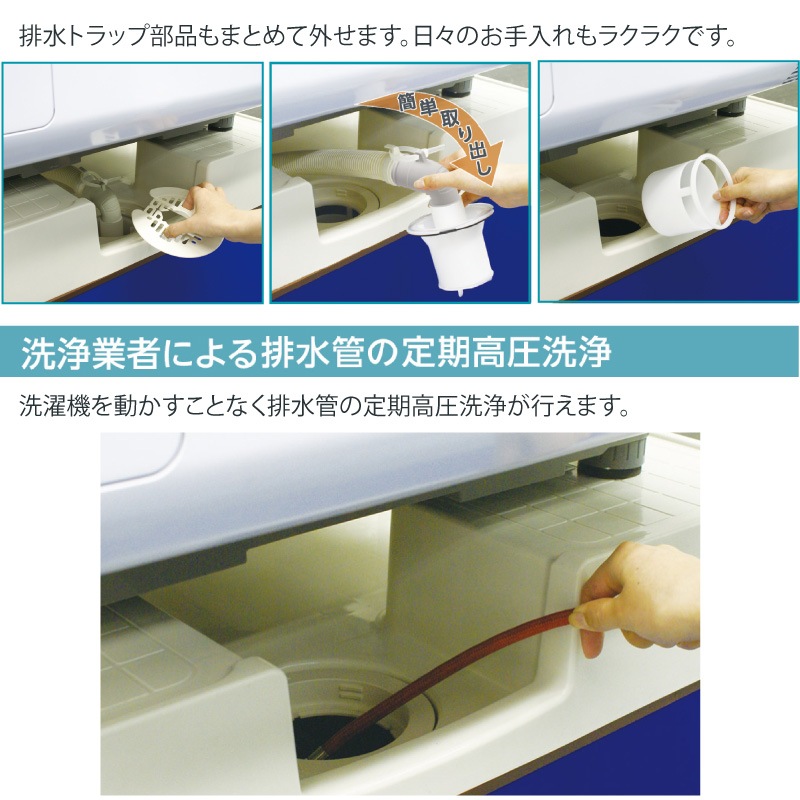 排水トラップ部品もまとめて外せます。日々のお手入れもラクラクです。

簡単取り出し

洗浄業者による排水管の定期高圧洗浄

洗濯機を動かすことなく排水管の定期高圧洗浄が行えます。