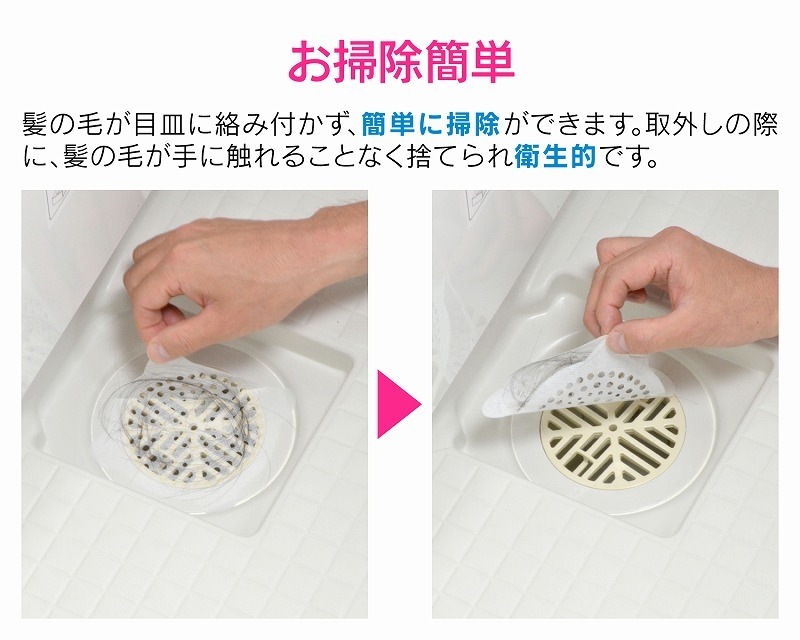 お掃除簡単

髪の毛が目皿に絡み付かず、簡単に掃除ができます。取外しの際に、髪の毛が手に触れることなく捨てられ衛生的です。